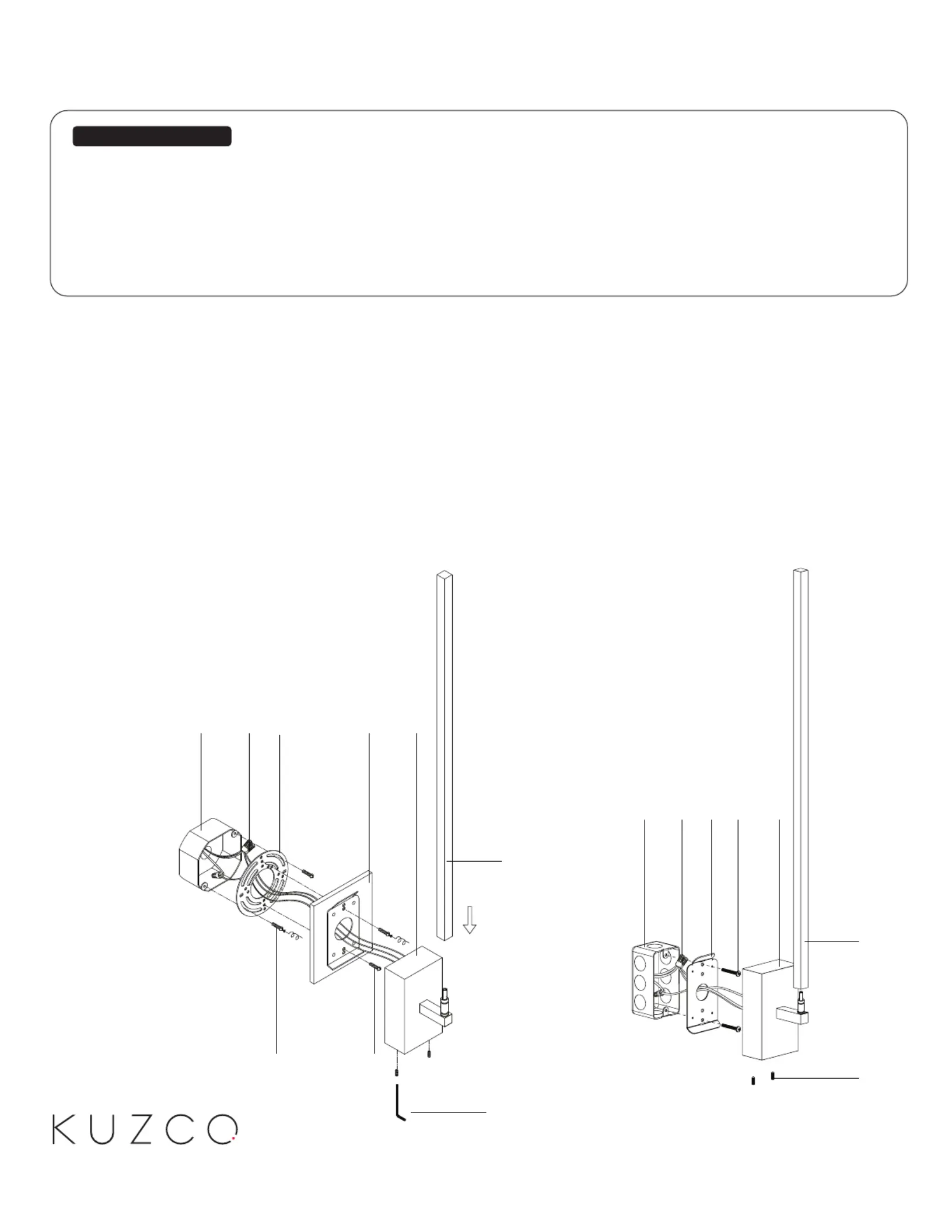 KUZCO