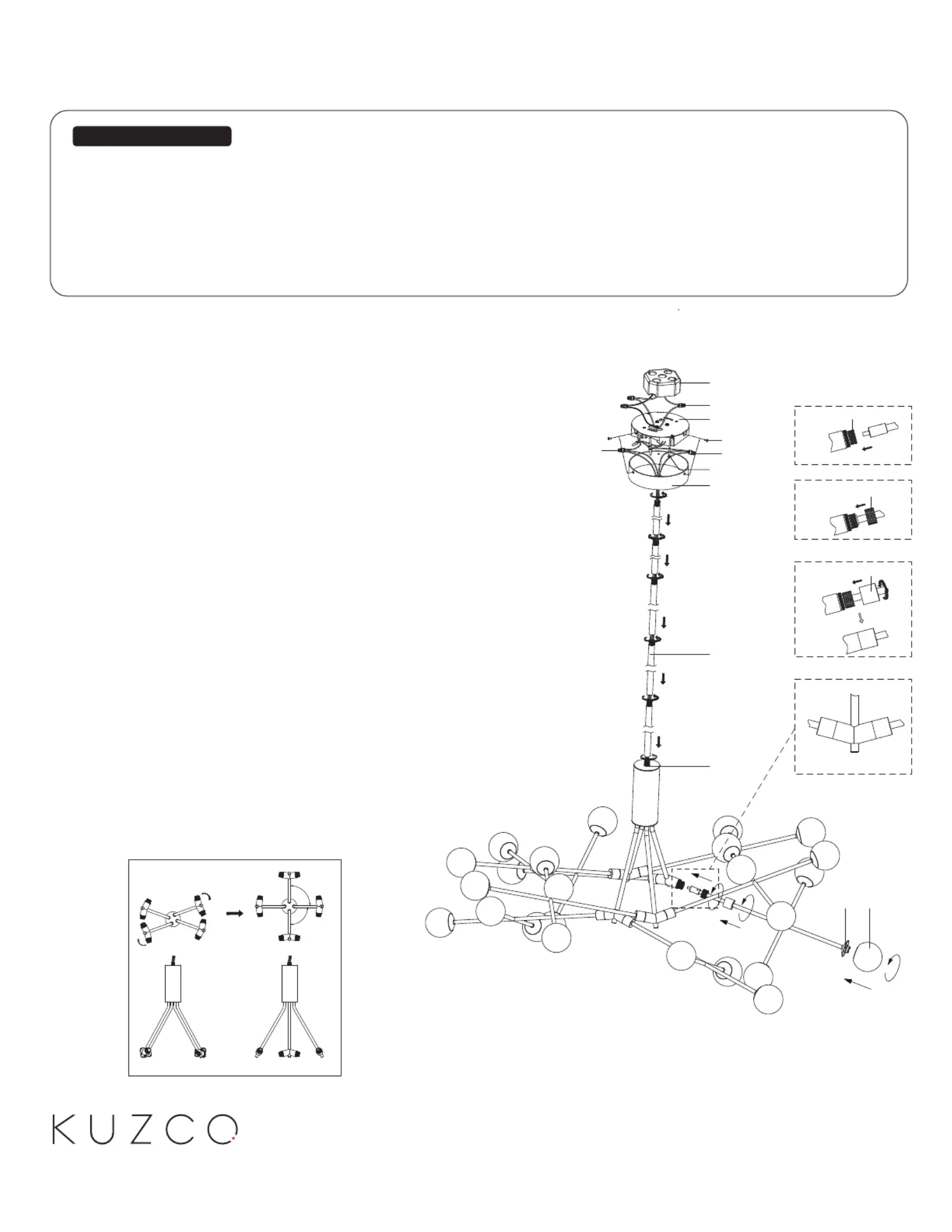 KUZCO