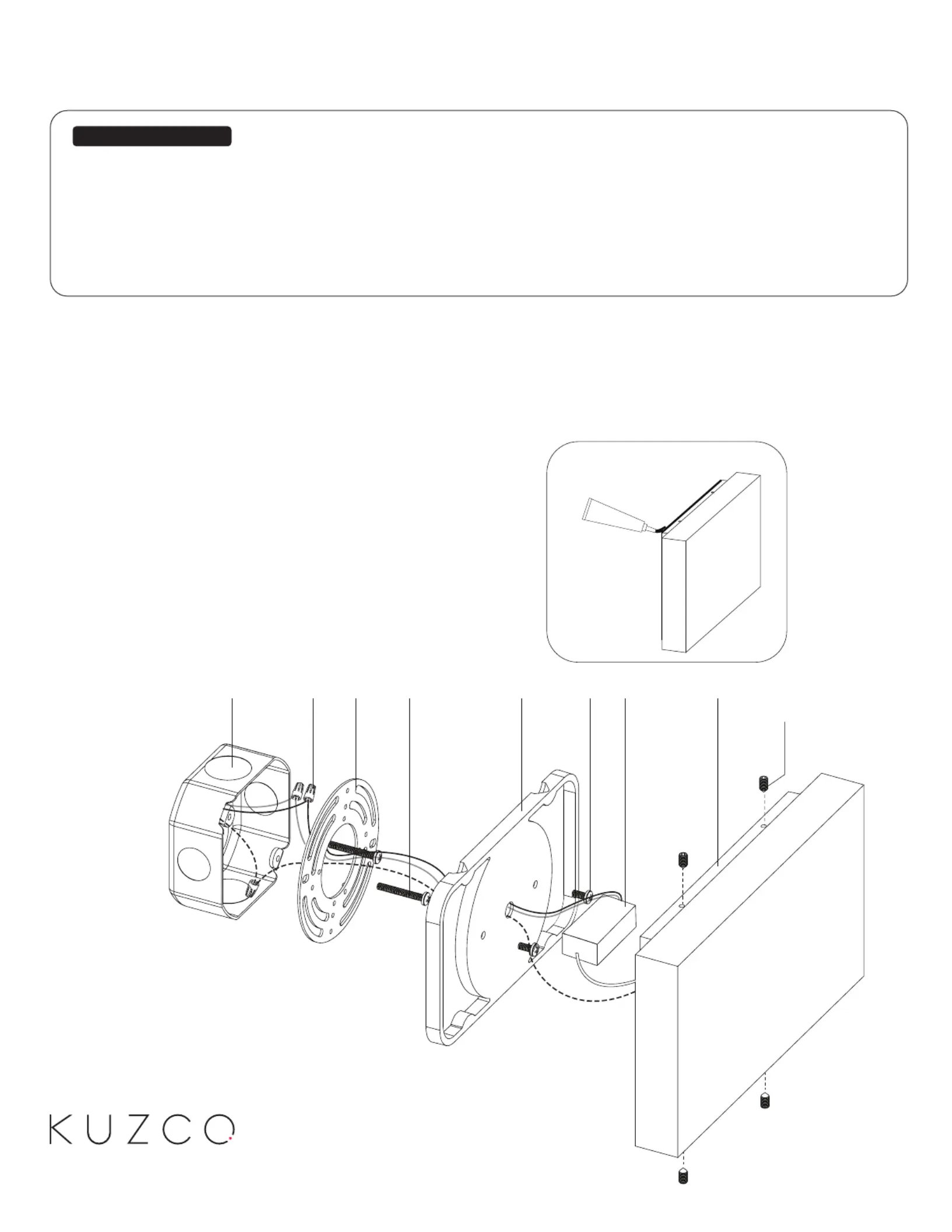 KUZCO