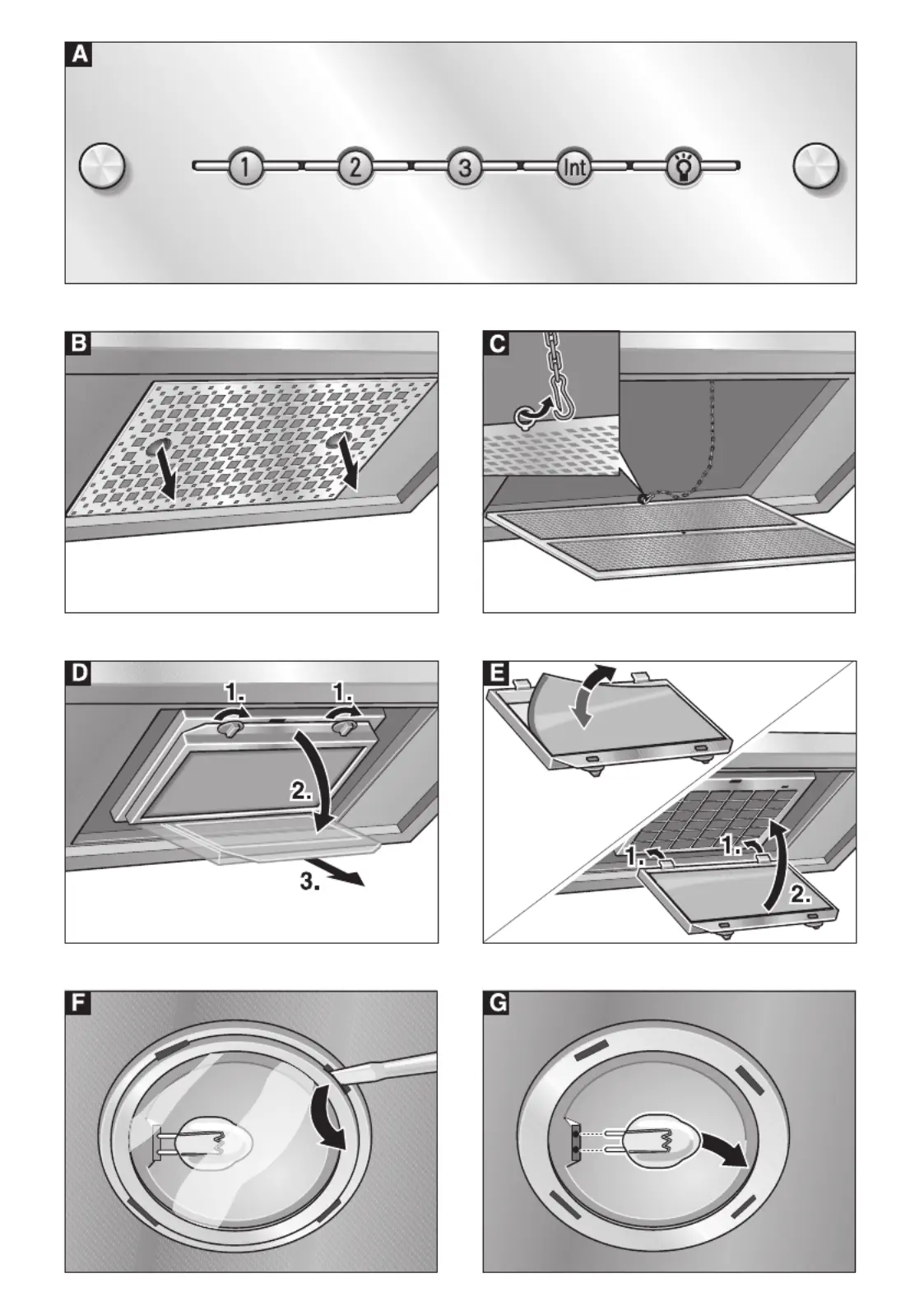 A

1 2 3 Int

B

C

D

1. 1.

2.

3.

E

1. 1.

2.

F

G