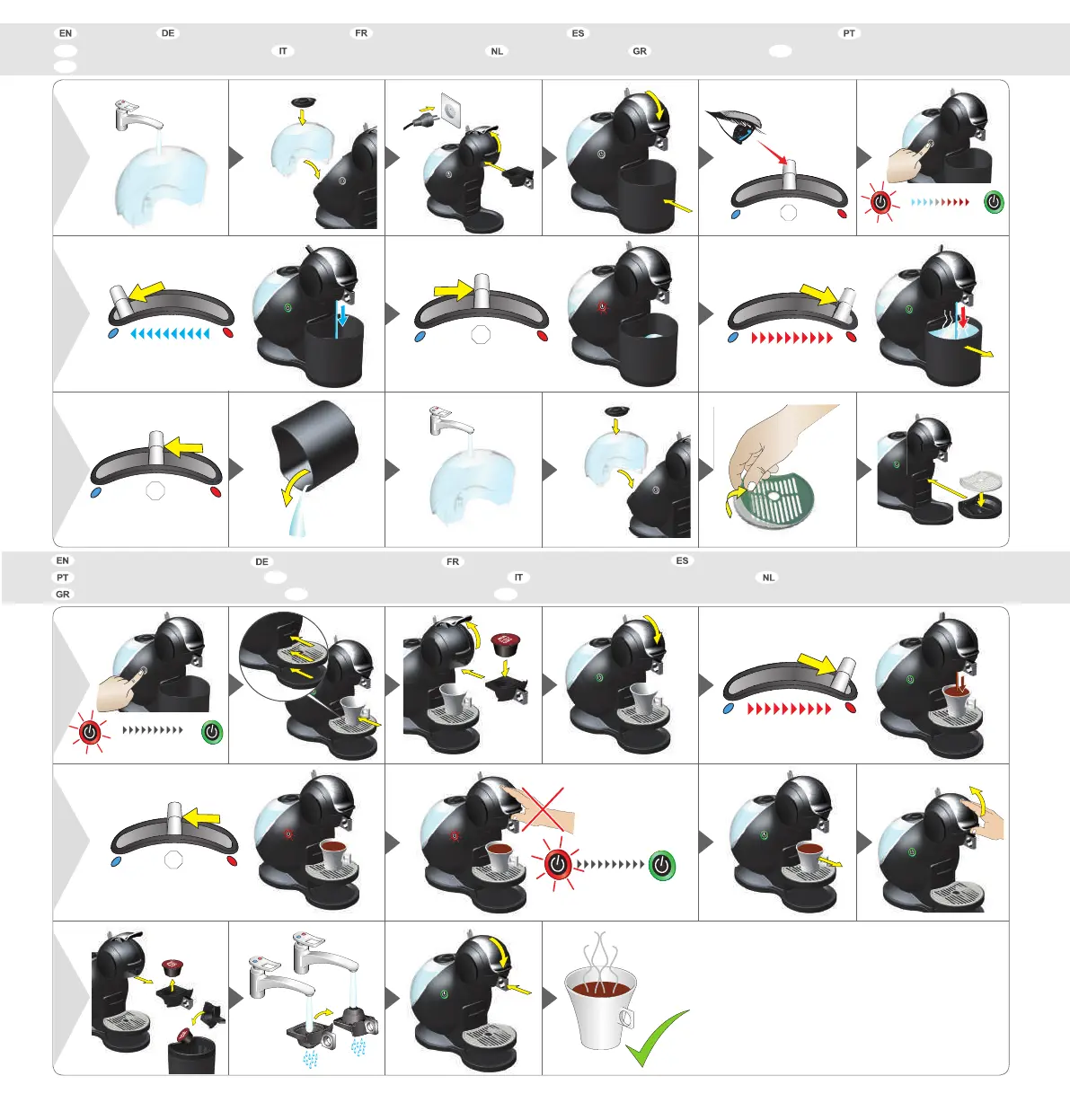 EN DE FR ES PT
IT NL GR

EN DE FR ES
PT IT NL
GR