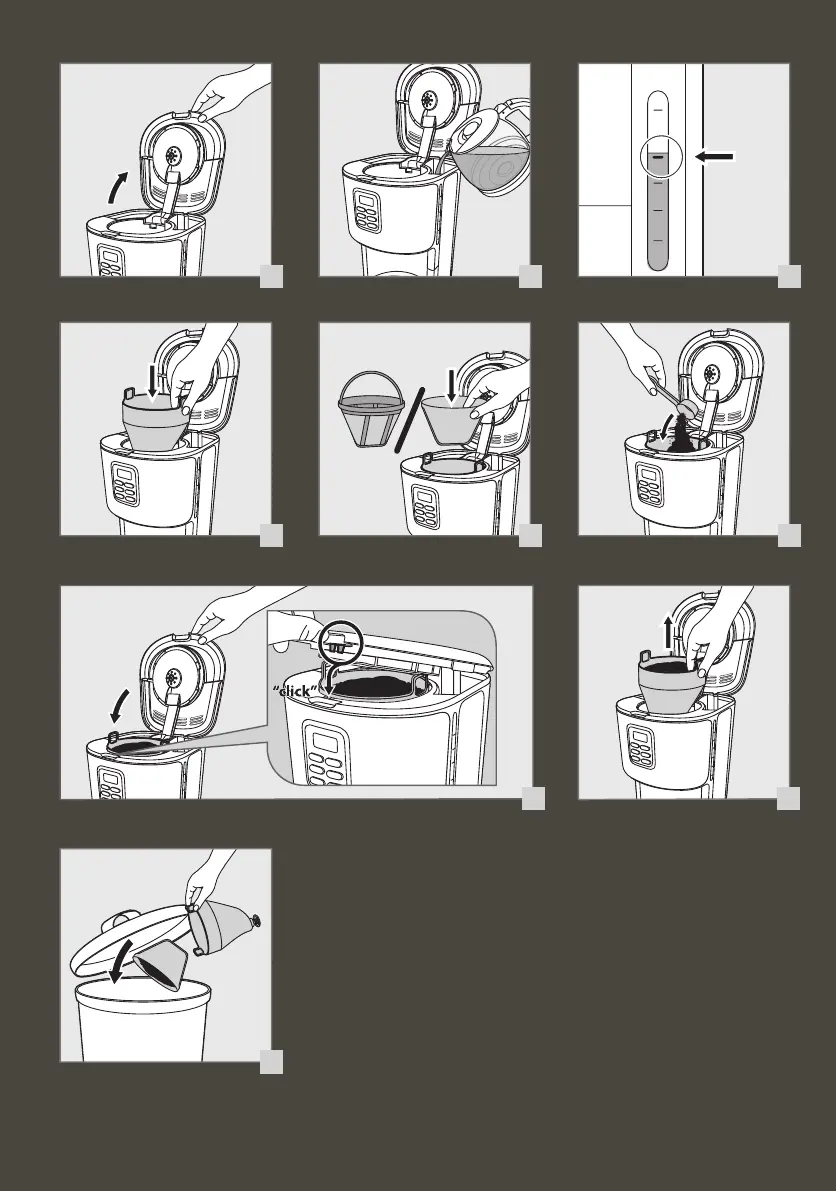 "click"