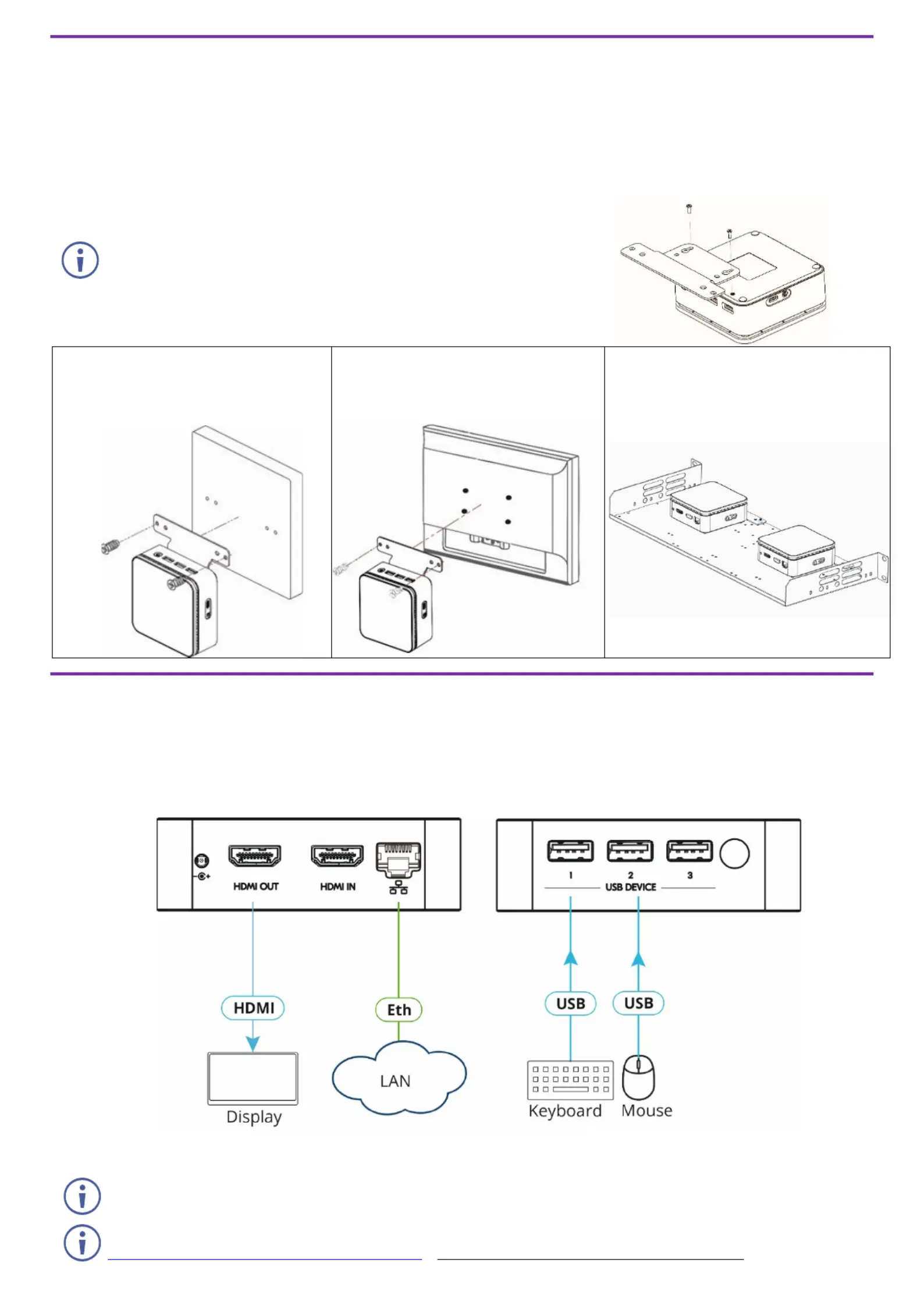 HDMI OUT

HDMI IN

1

2

3

USB DEVICE

HDMI

Eth

USB

USB

Display

LAN

Keyboard

Mouse