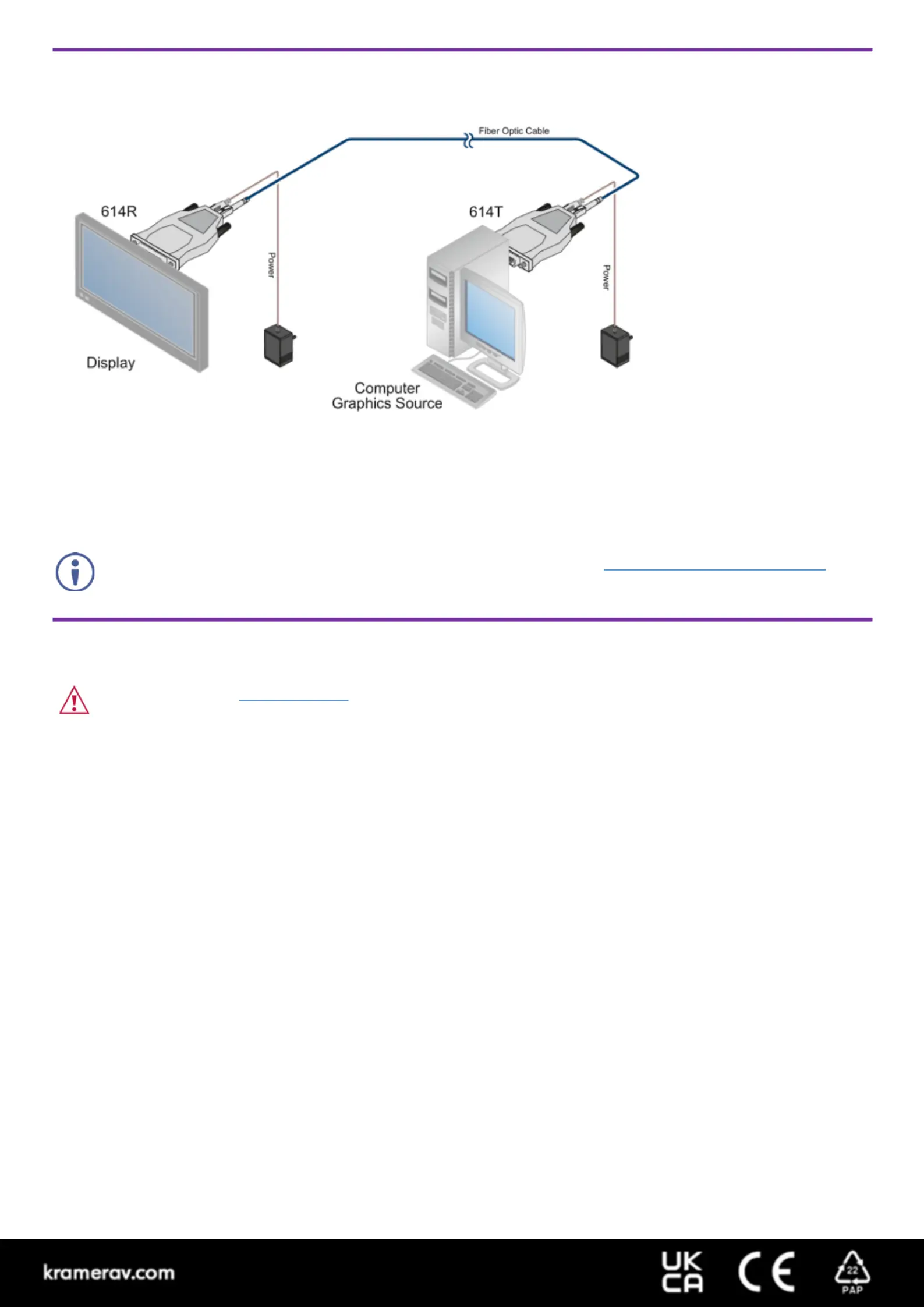 Fiber Optic Cable

614R

614T

Power

Power

Display

Computer Graphics Source

kramerav.com

UK CA

CE

22 PAP