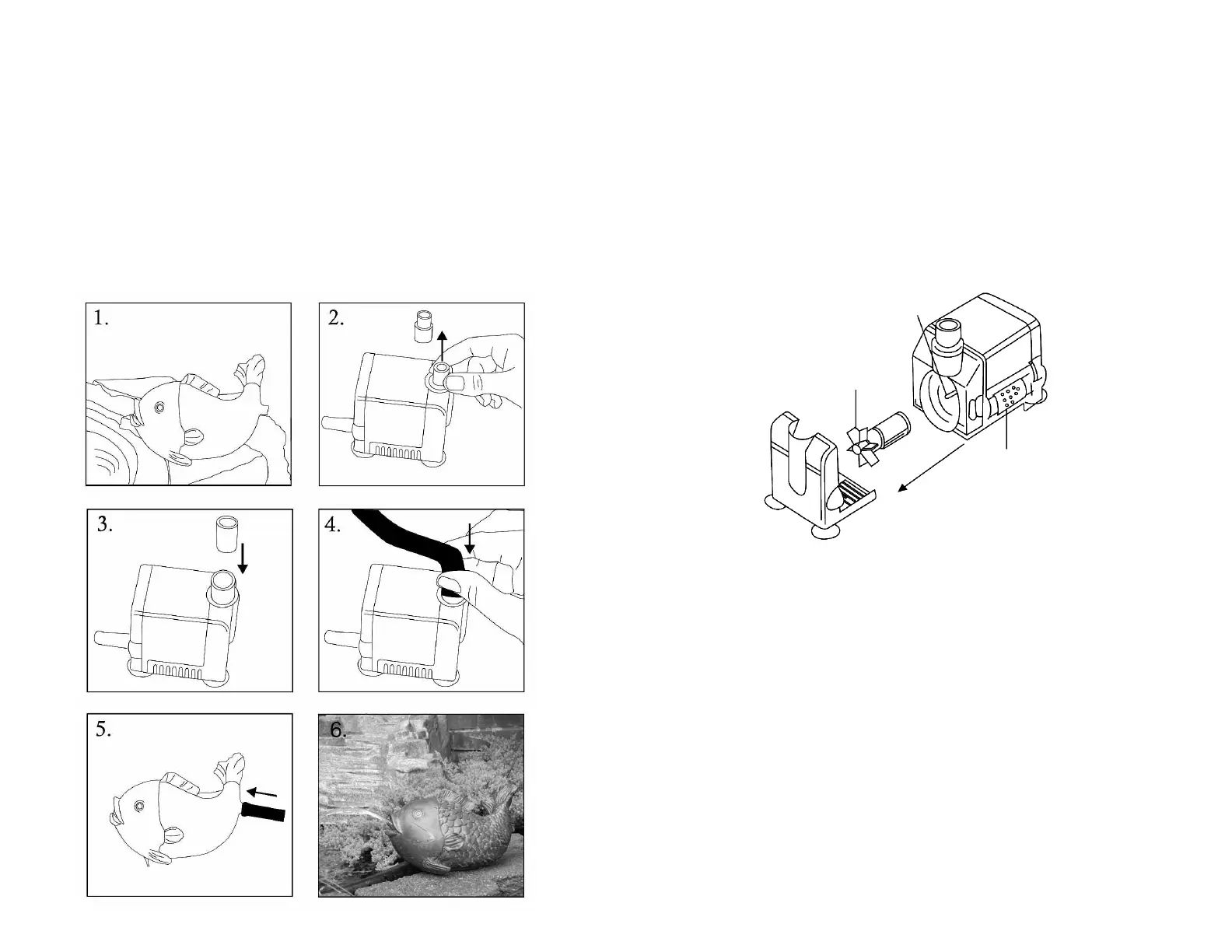 1.

2.

3.

4.

5.

6.