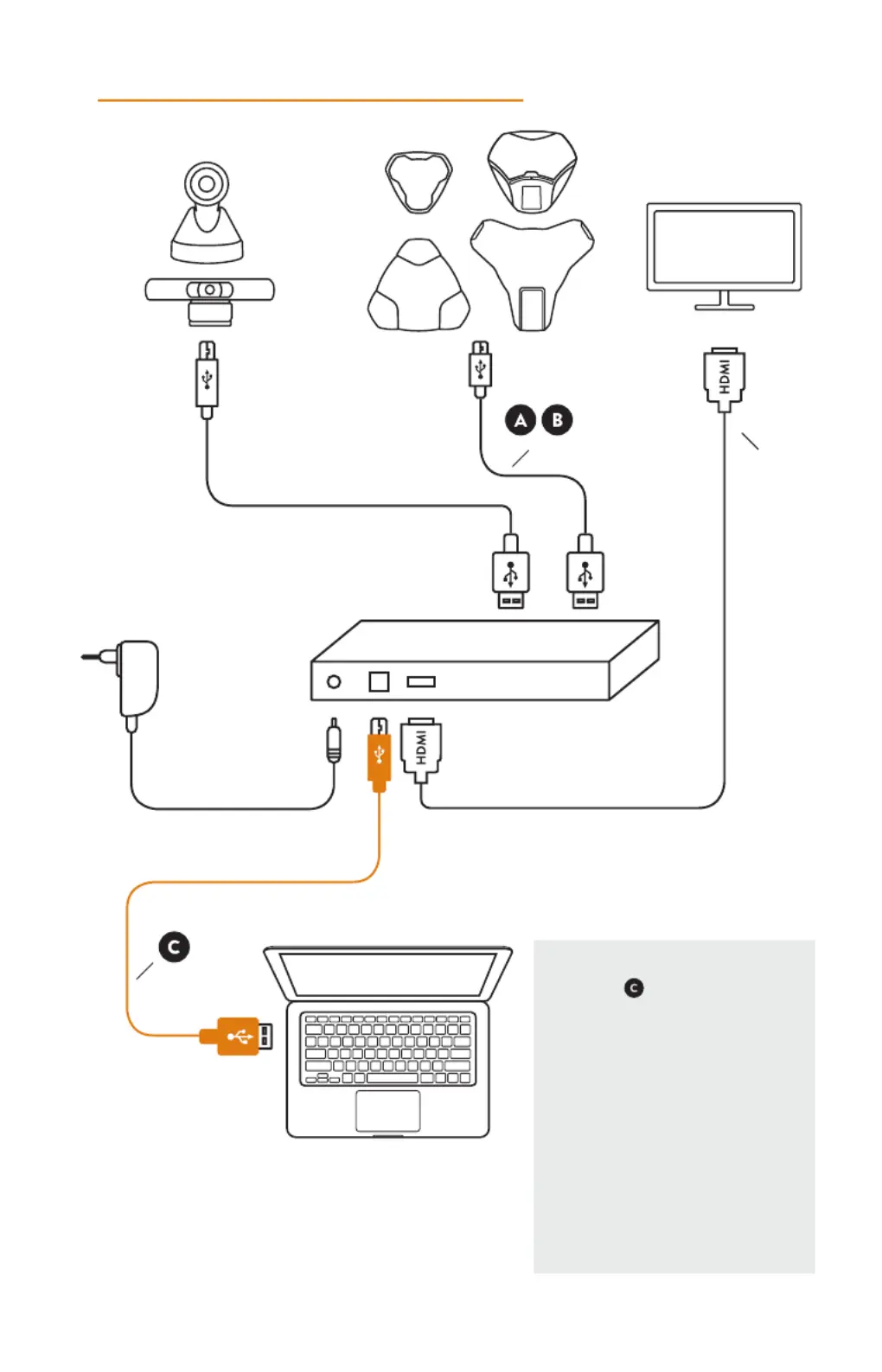 HDMI

A B

HDMI

C

C