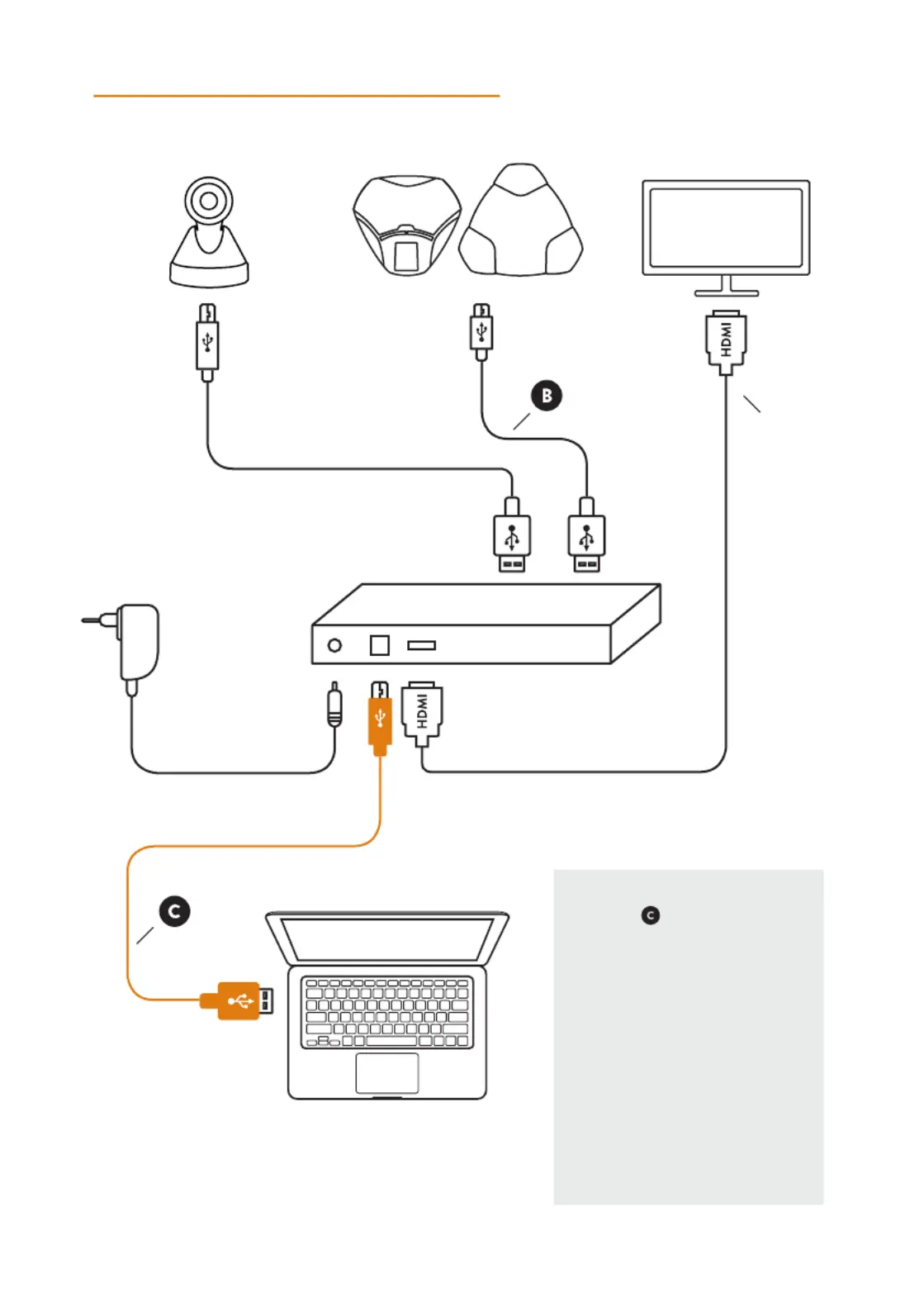 HDMI

B

HDMI

C

C