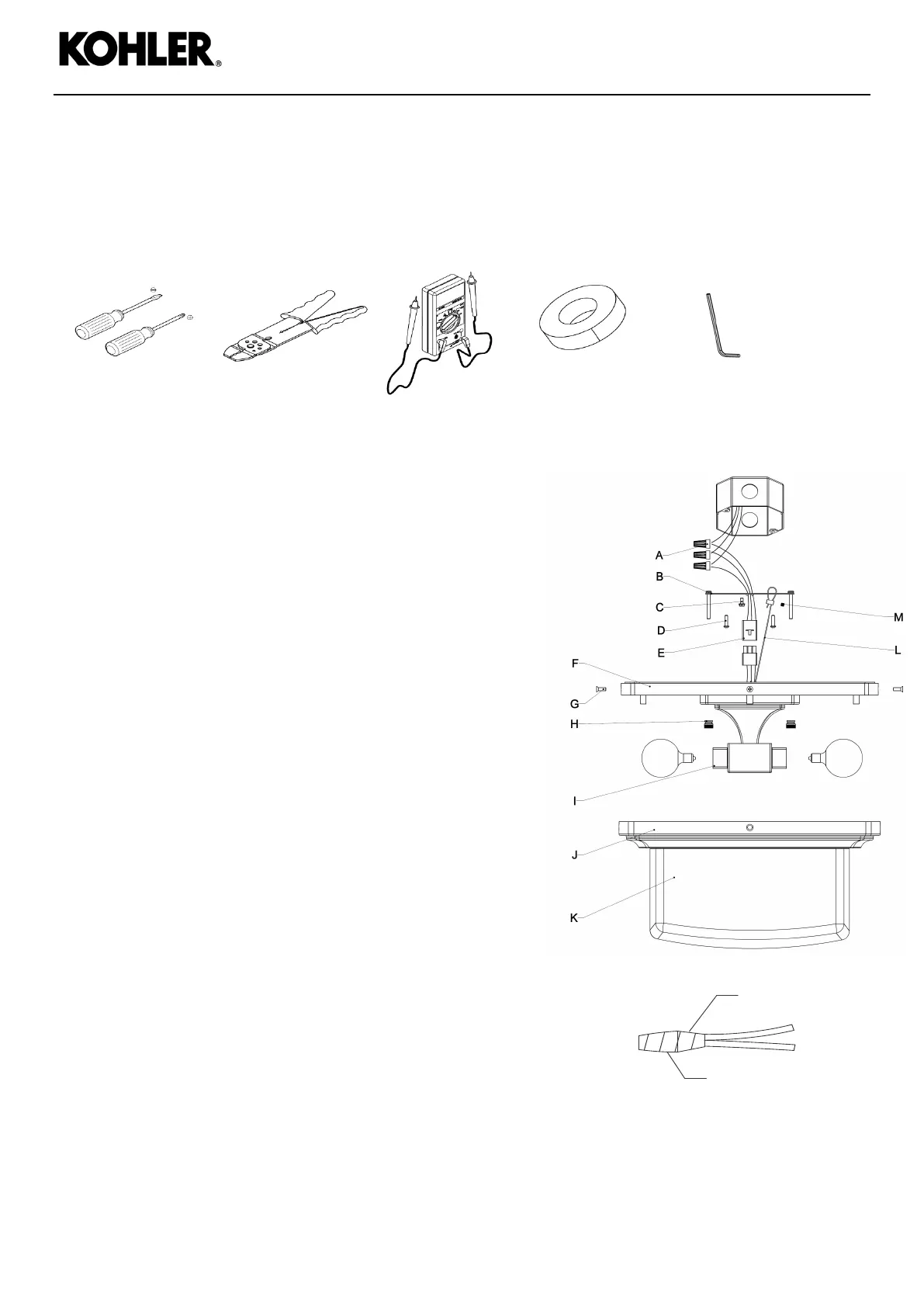 KOHLER®

A
B
C
D
E
F
G
H
I
J
K
M
L