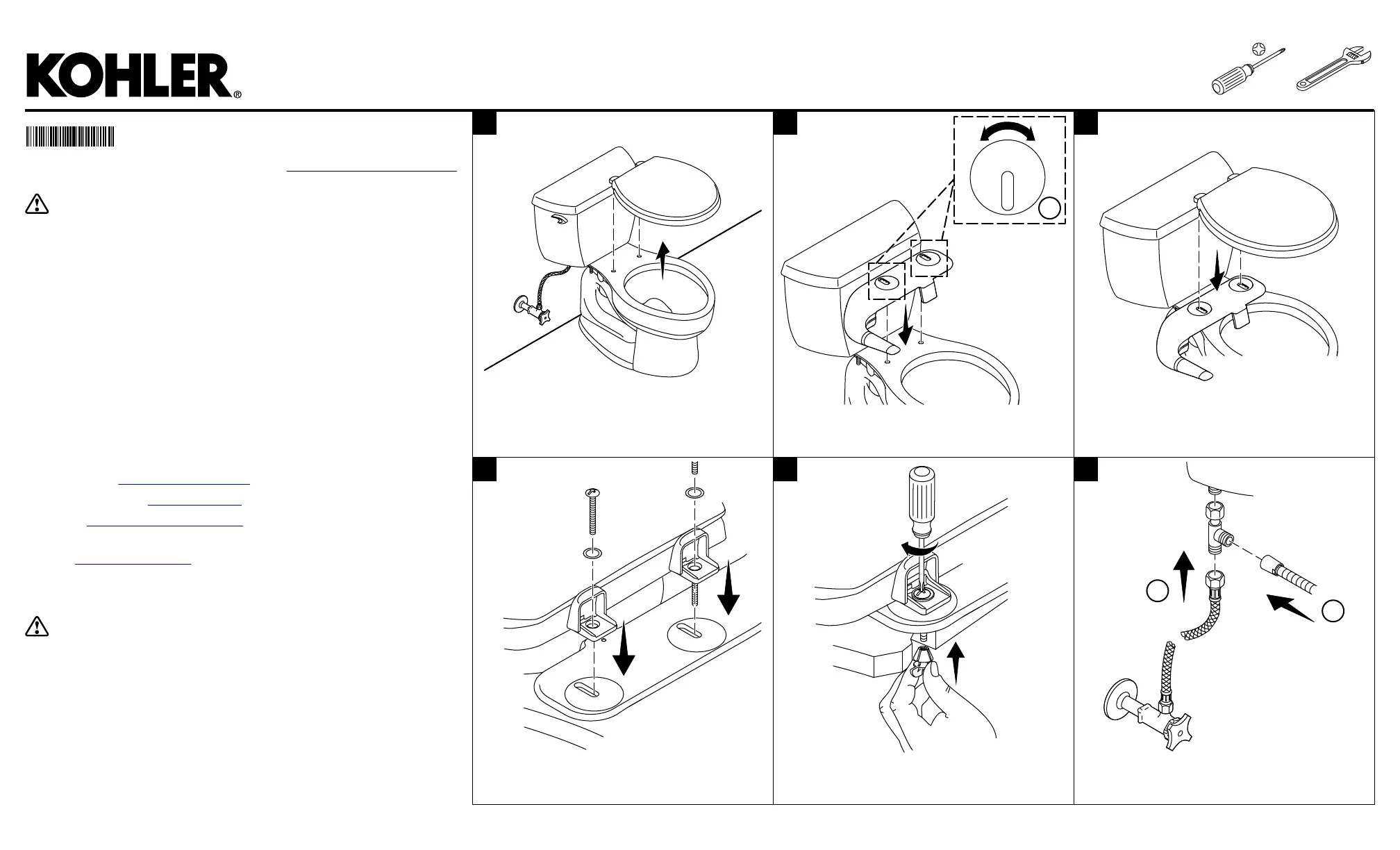 KOHLER®