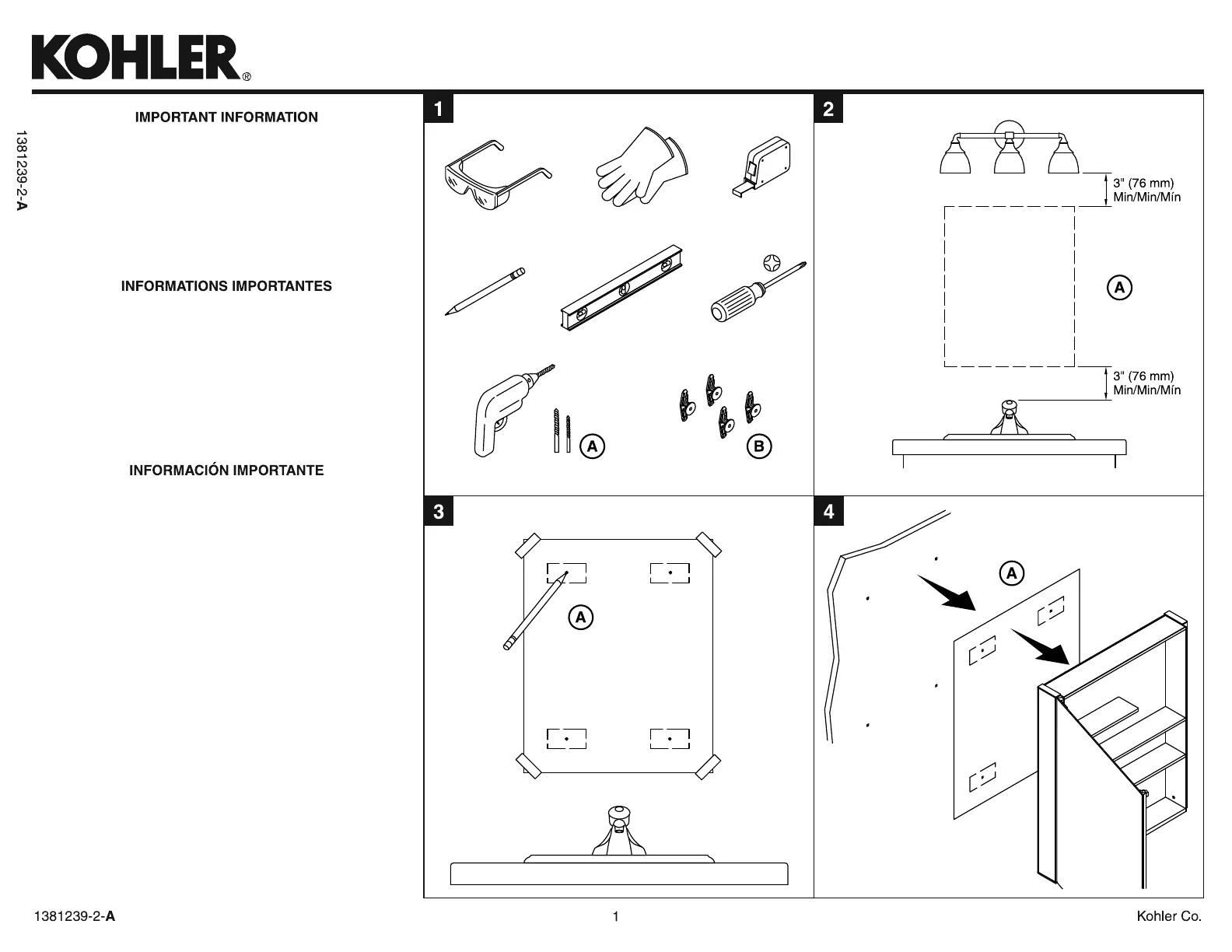 KOHLER®

1381239-2-A

IMPORTANT INFORMATION

INFORMATIONS IMPORTANTES

INFORMACIÓN IMPORTANTE

1

A

B

2

3" (76 mm) Min/Min/Mín

A

3" (76 mm) Min/Min/Mín

3

A

4

A

1381239-2-A

1

Kohler Co.