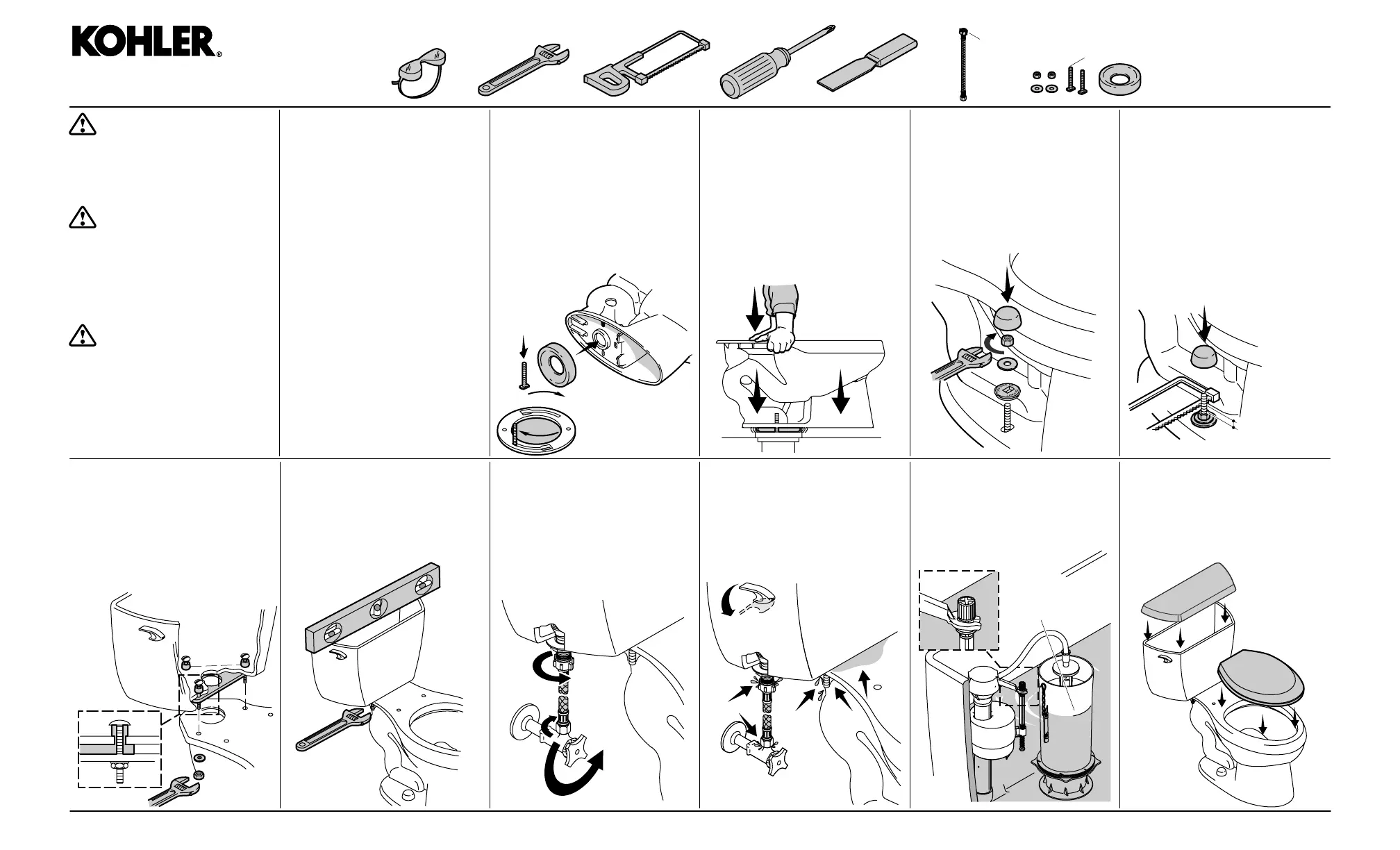 KOHLER®