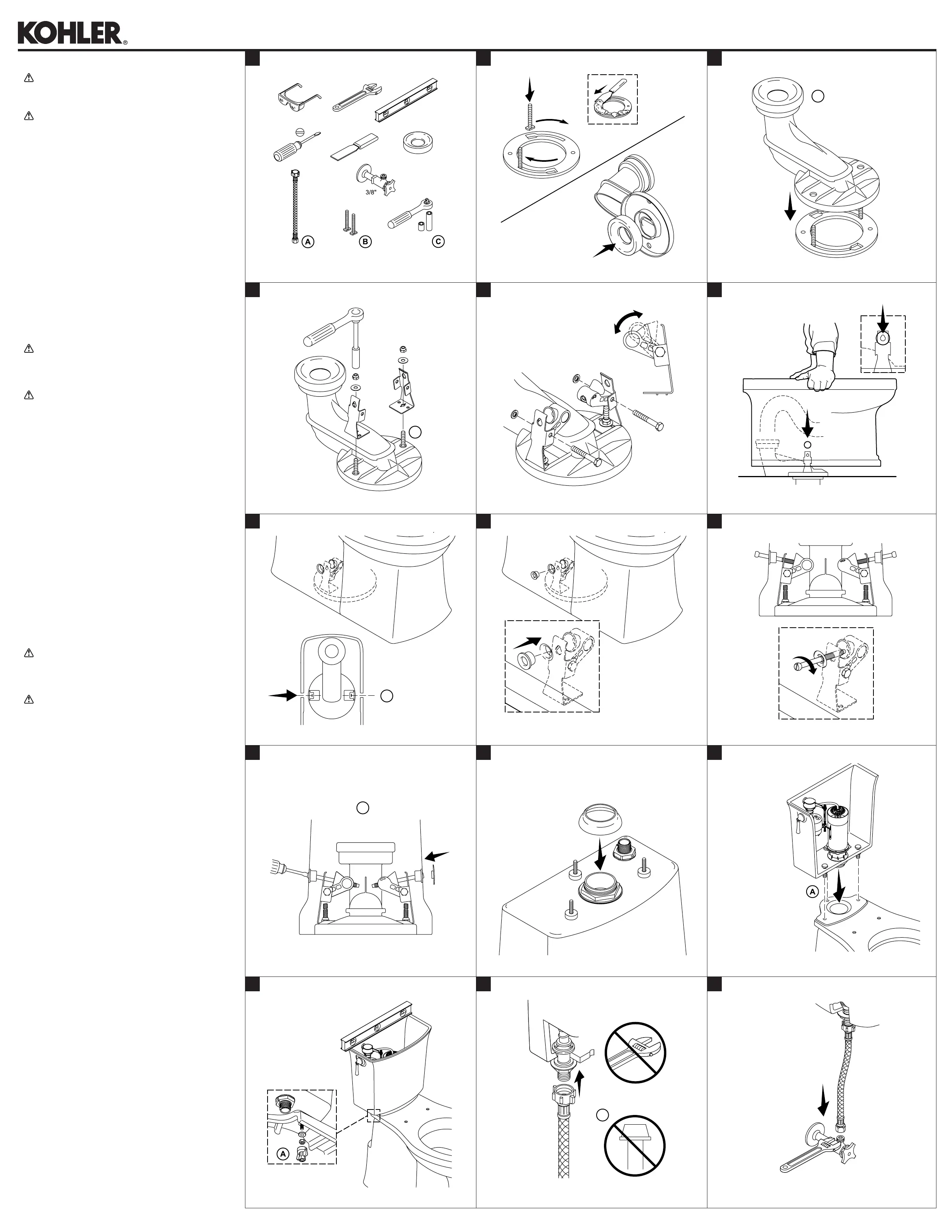 KOHLER®

3/8"

A

B

C

A

A