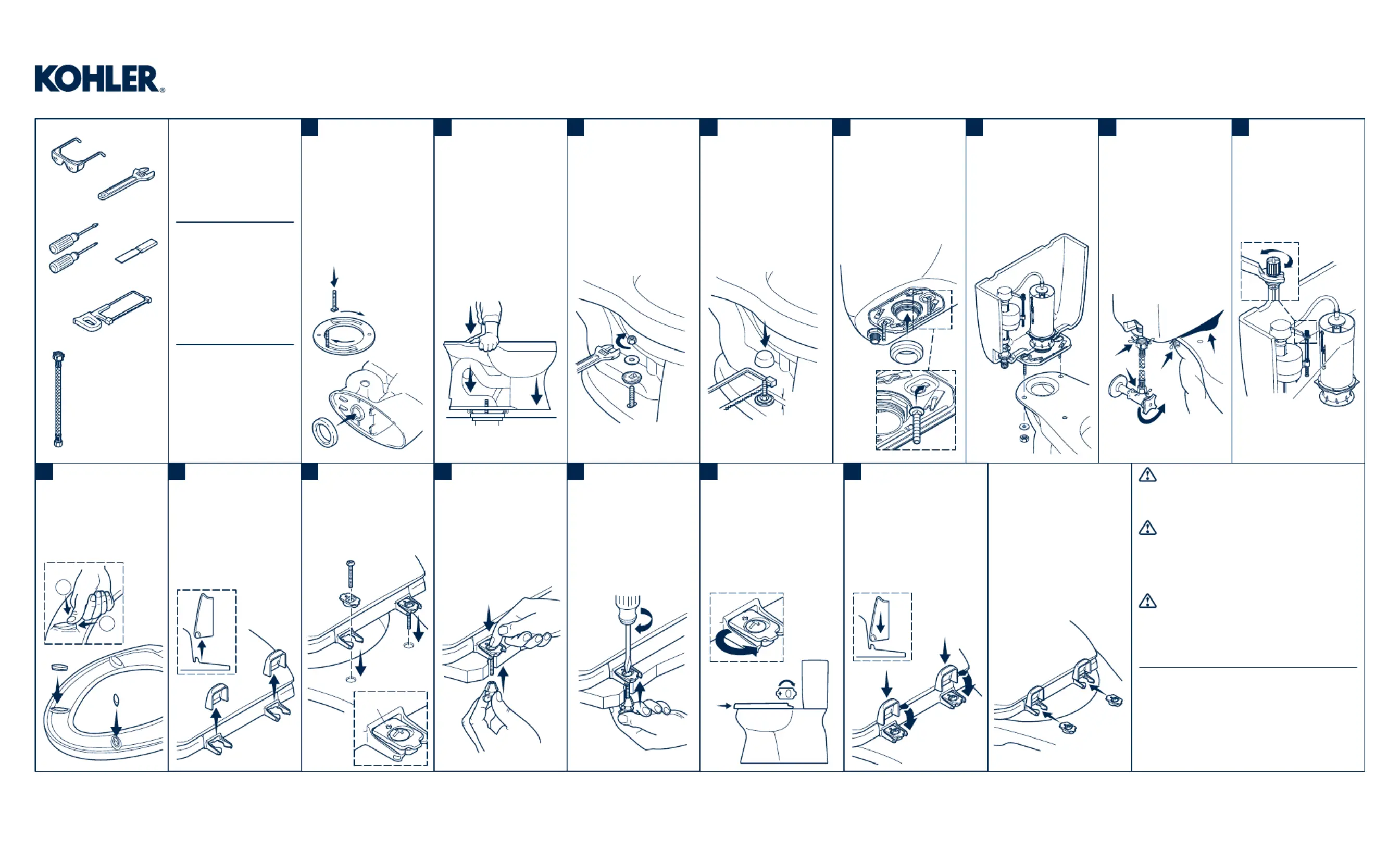 KOHLER®