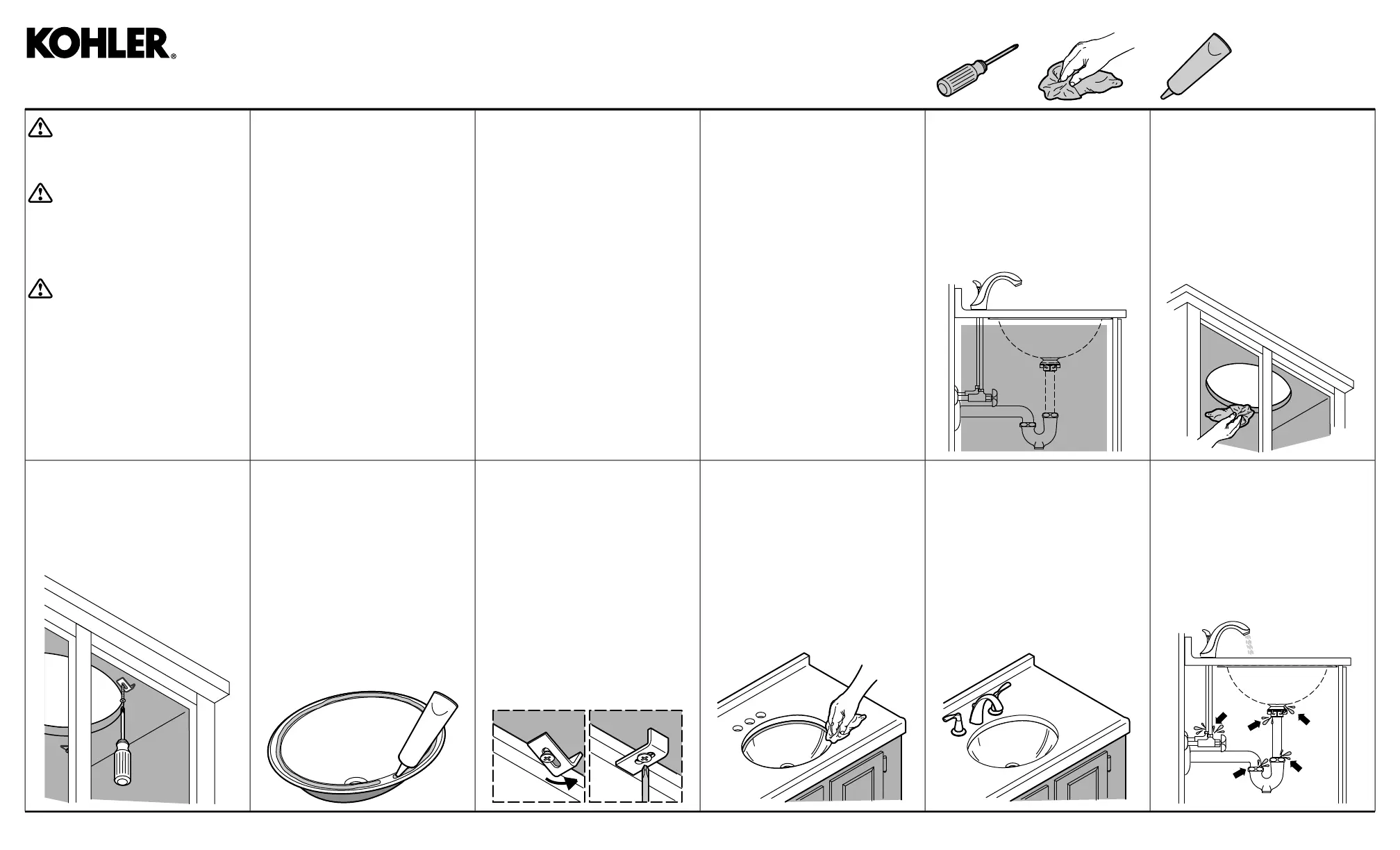 KOHLER®