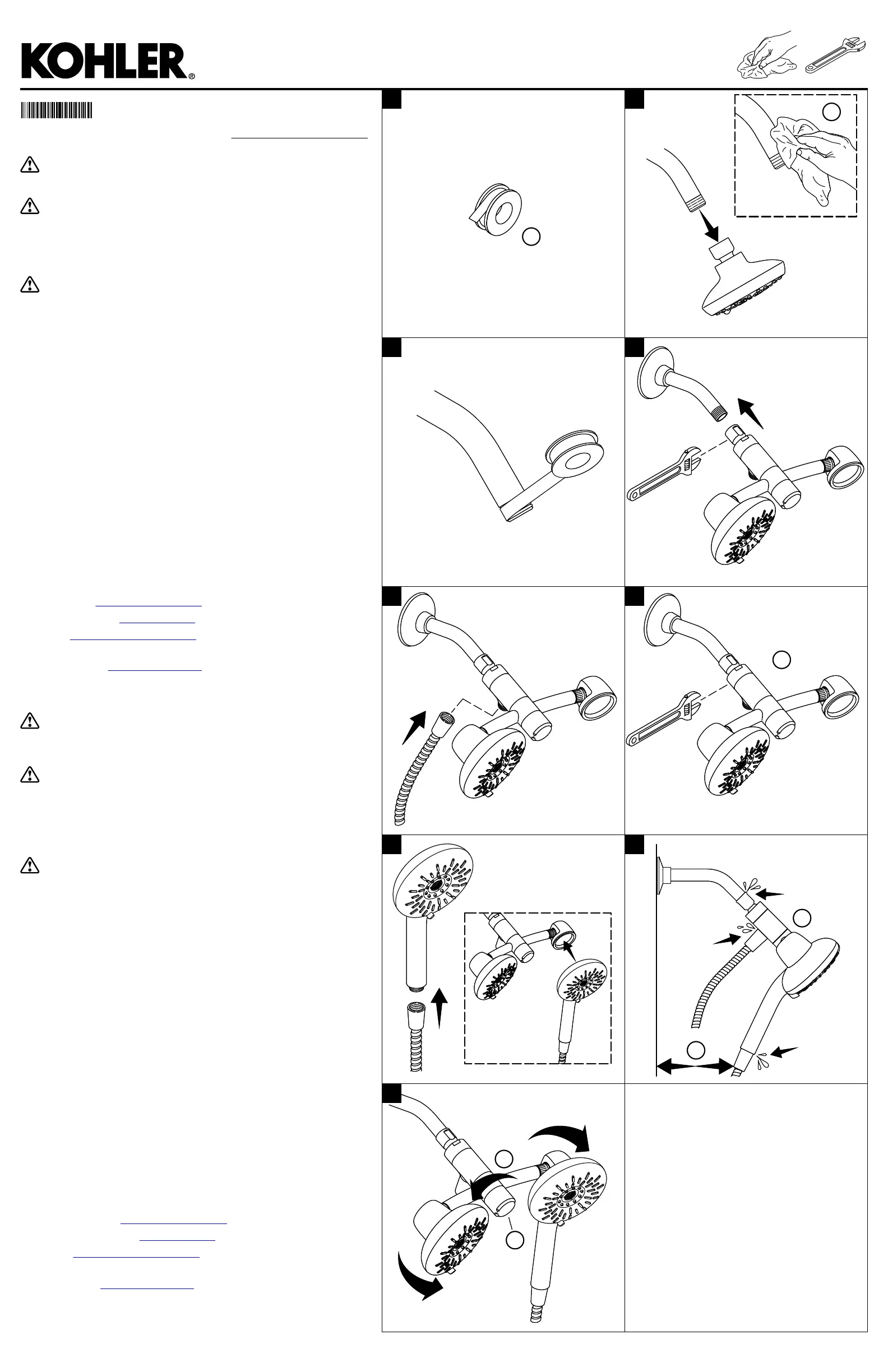 KOHLER®