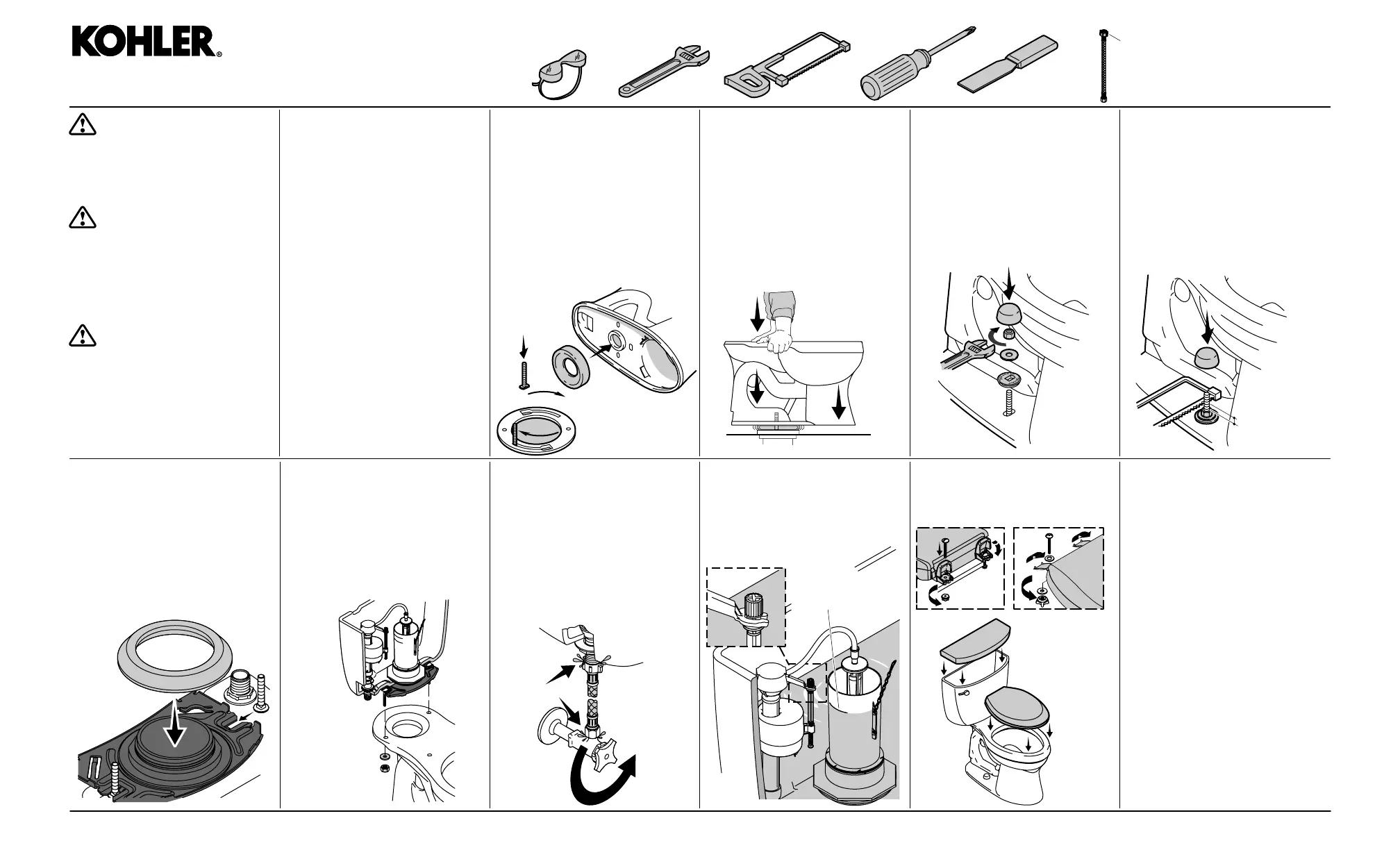 KOHLER®