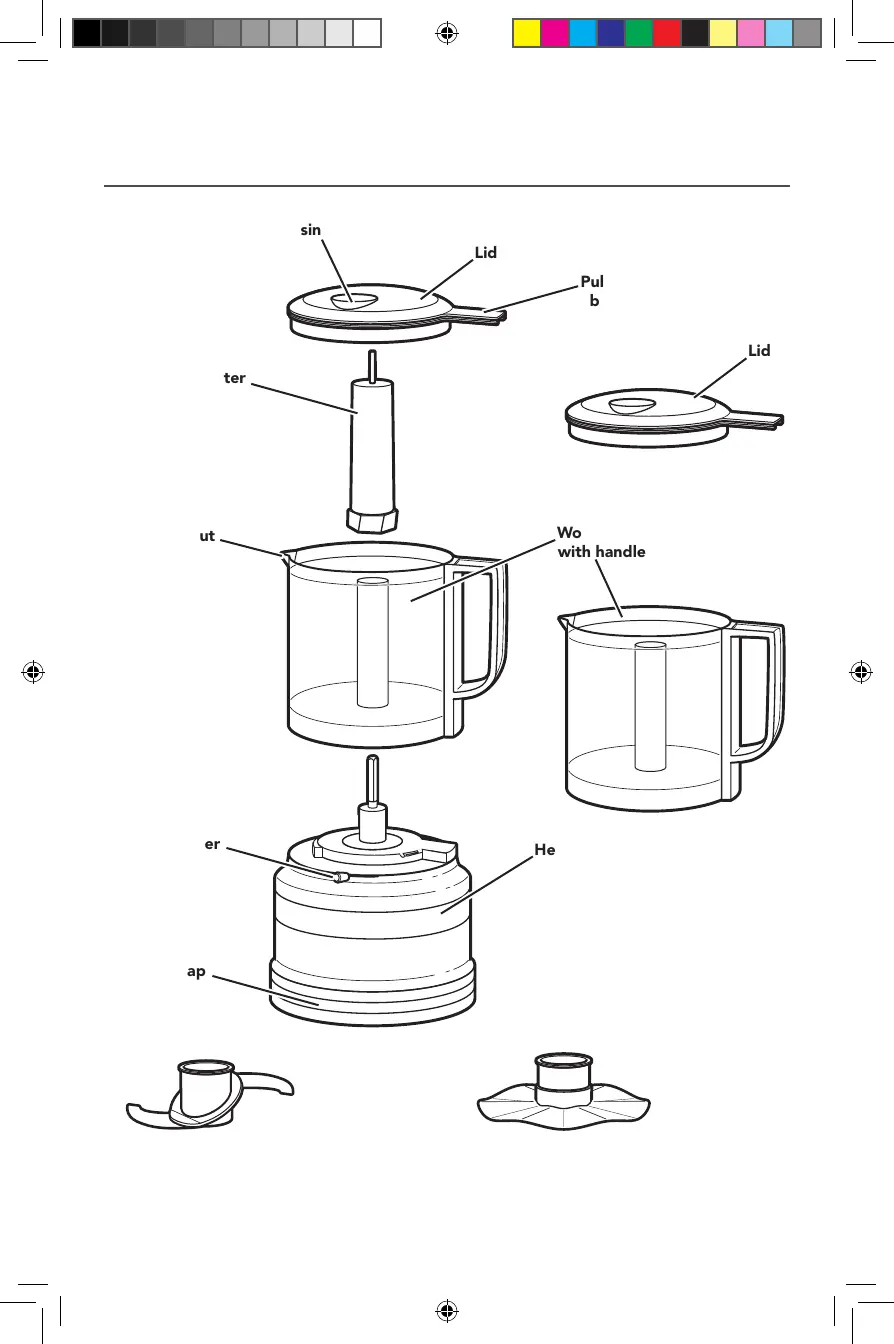 sin

Lid

Pul
b

Lid

ter

ut

Wo
with handle

er

He

ap