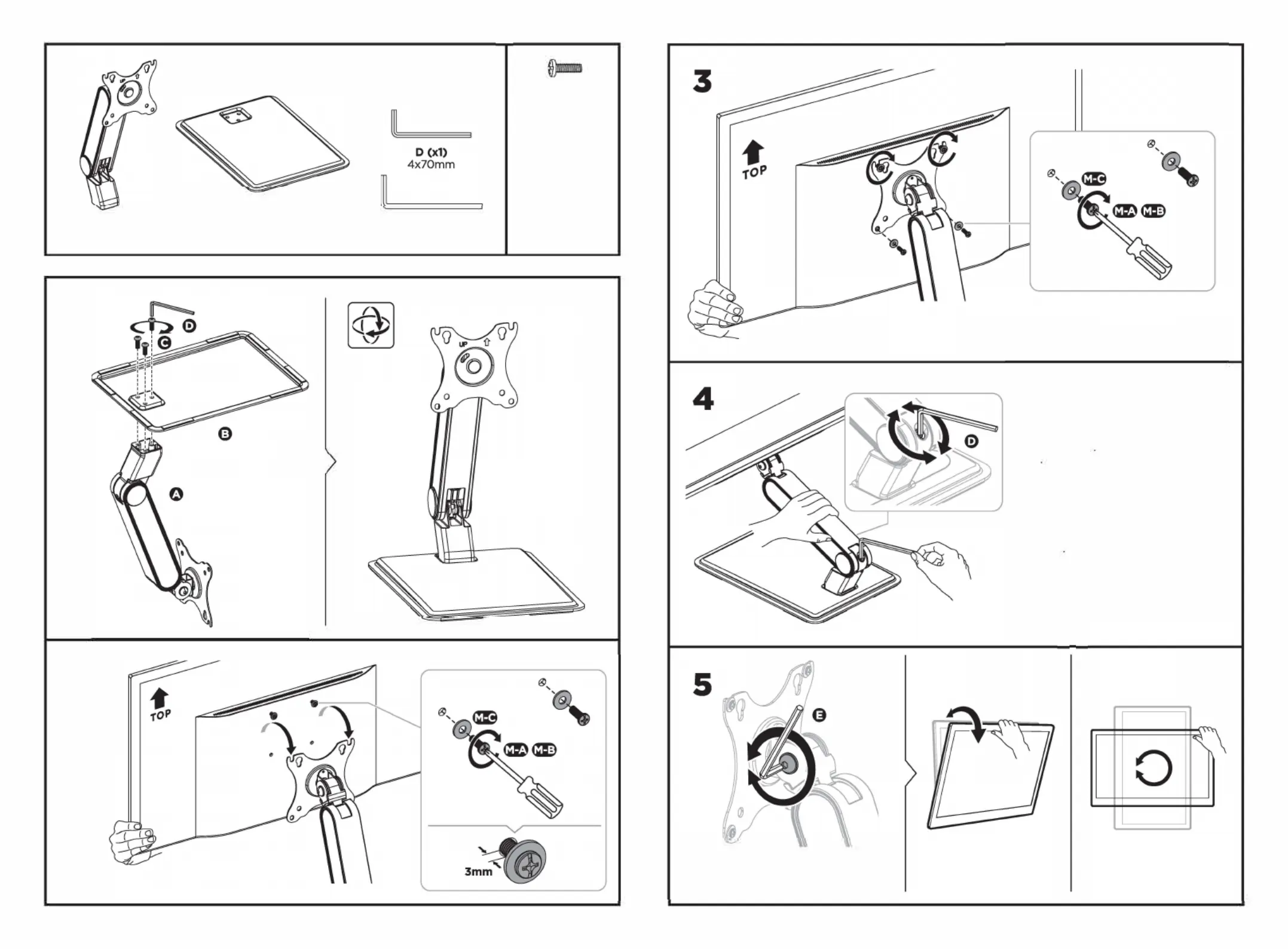 D (x1)
4x70mm

D
C
B
A
UP

TOP
M-C
M-A
M-B
3mm

3
TOP
M-C
M-A
M-B

4
D

5
E