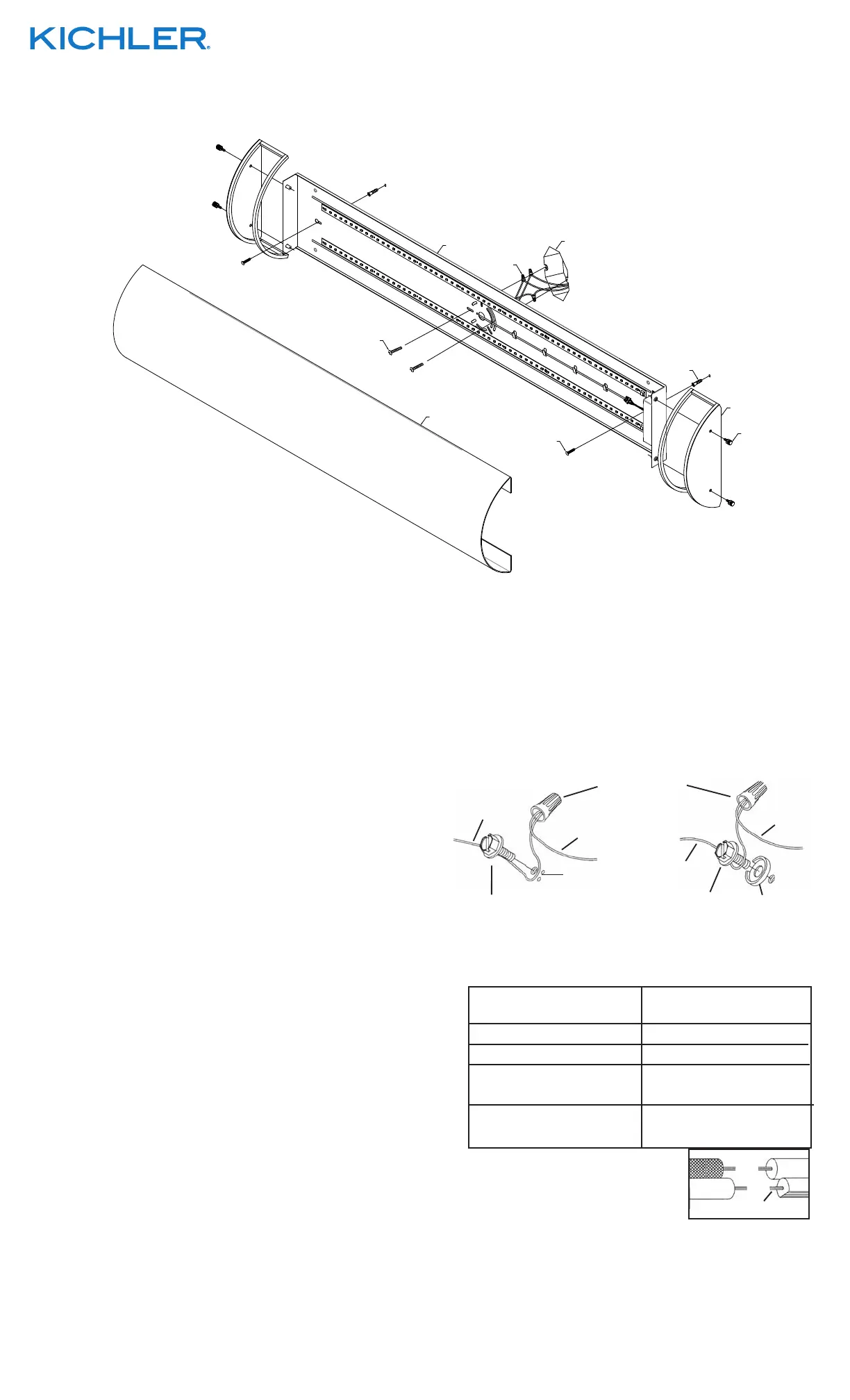 KICHLER®