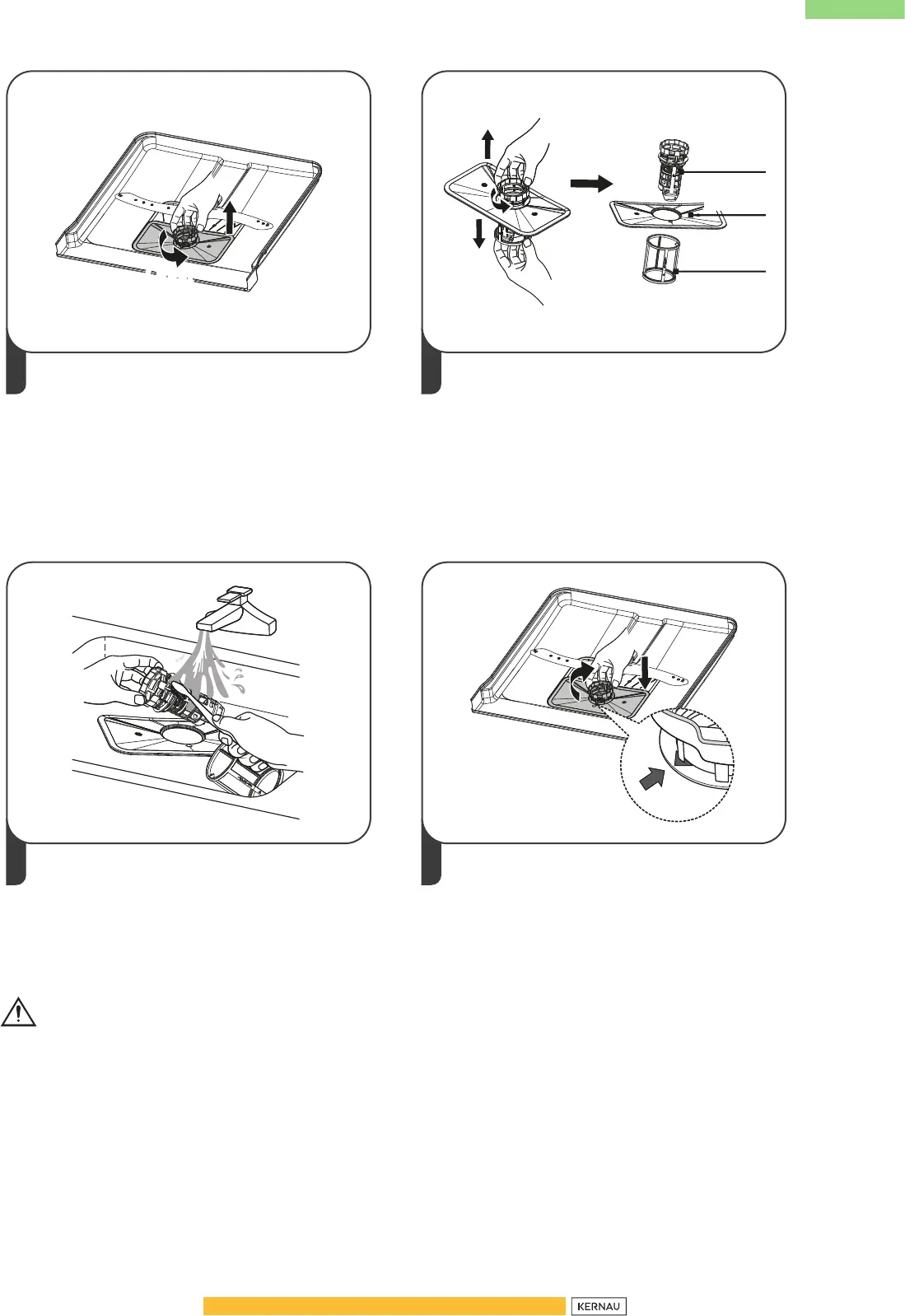 KERNAU