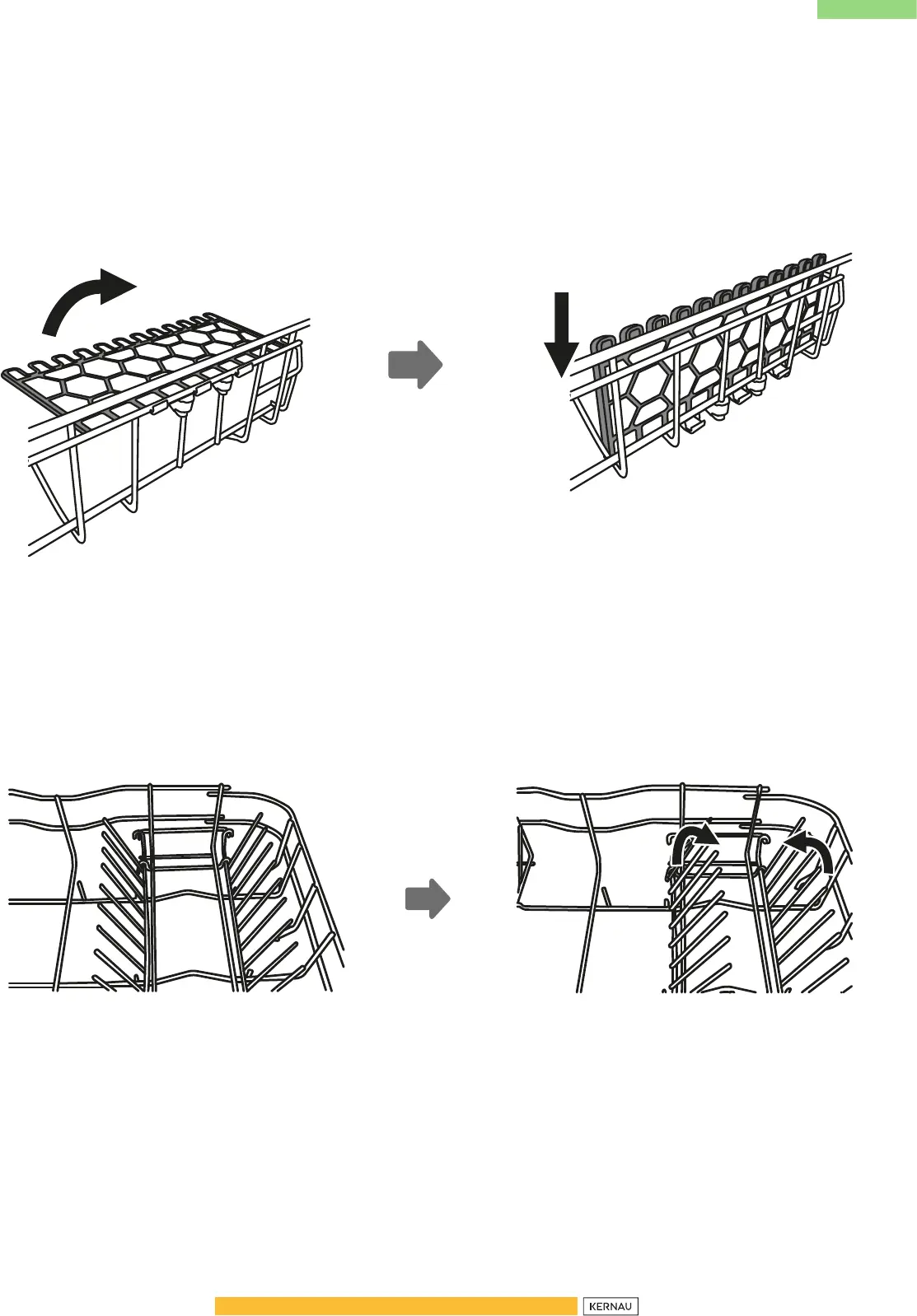 KERNAU