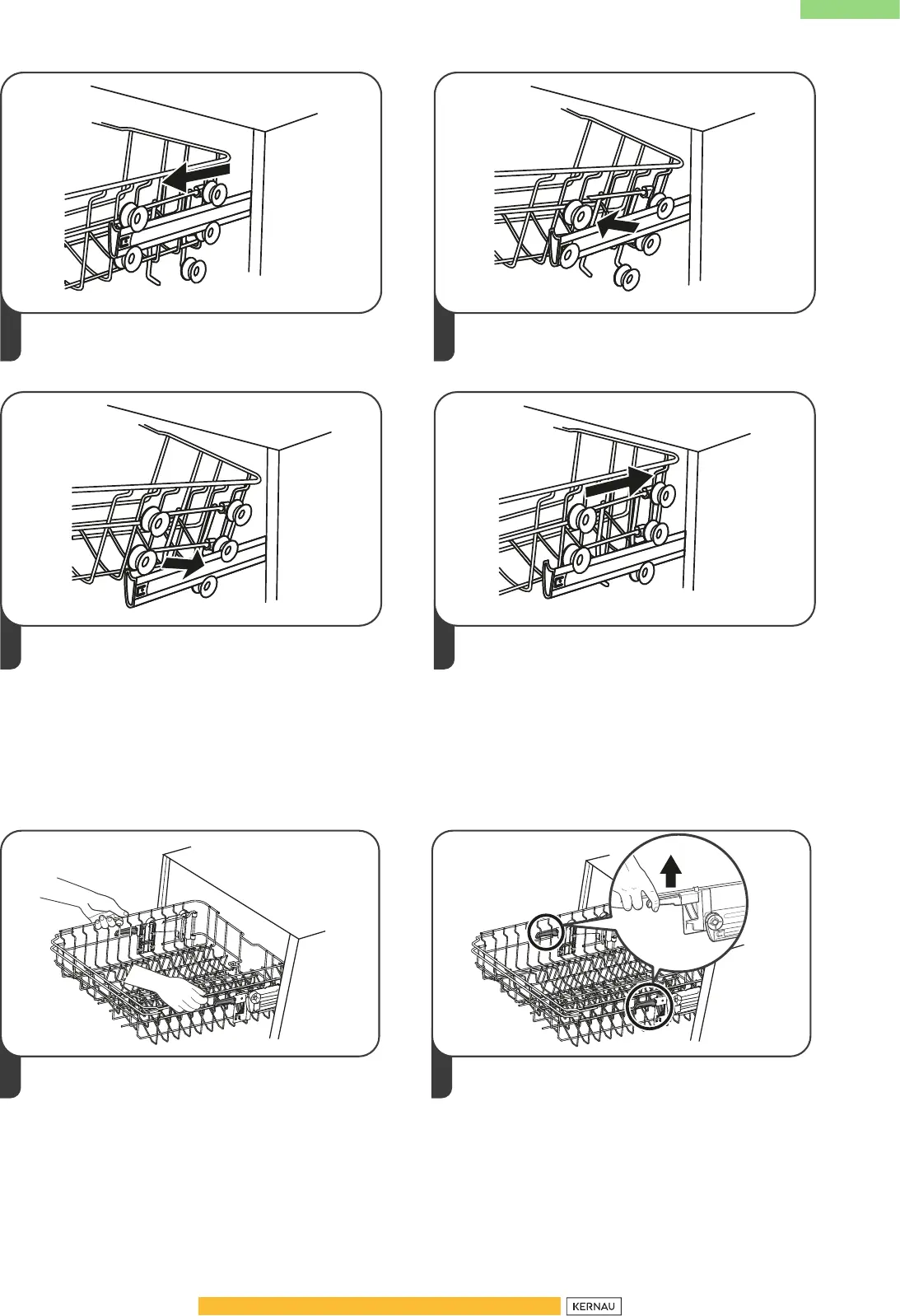 KERNAU