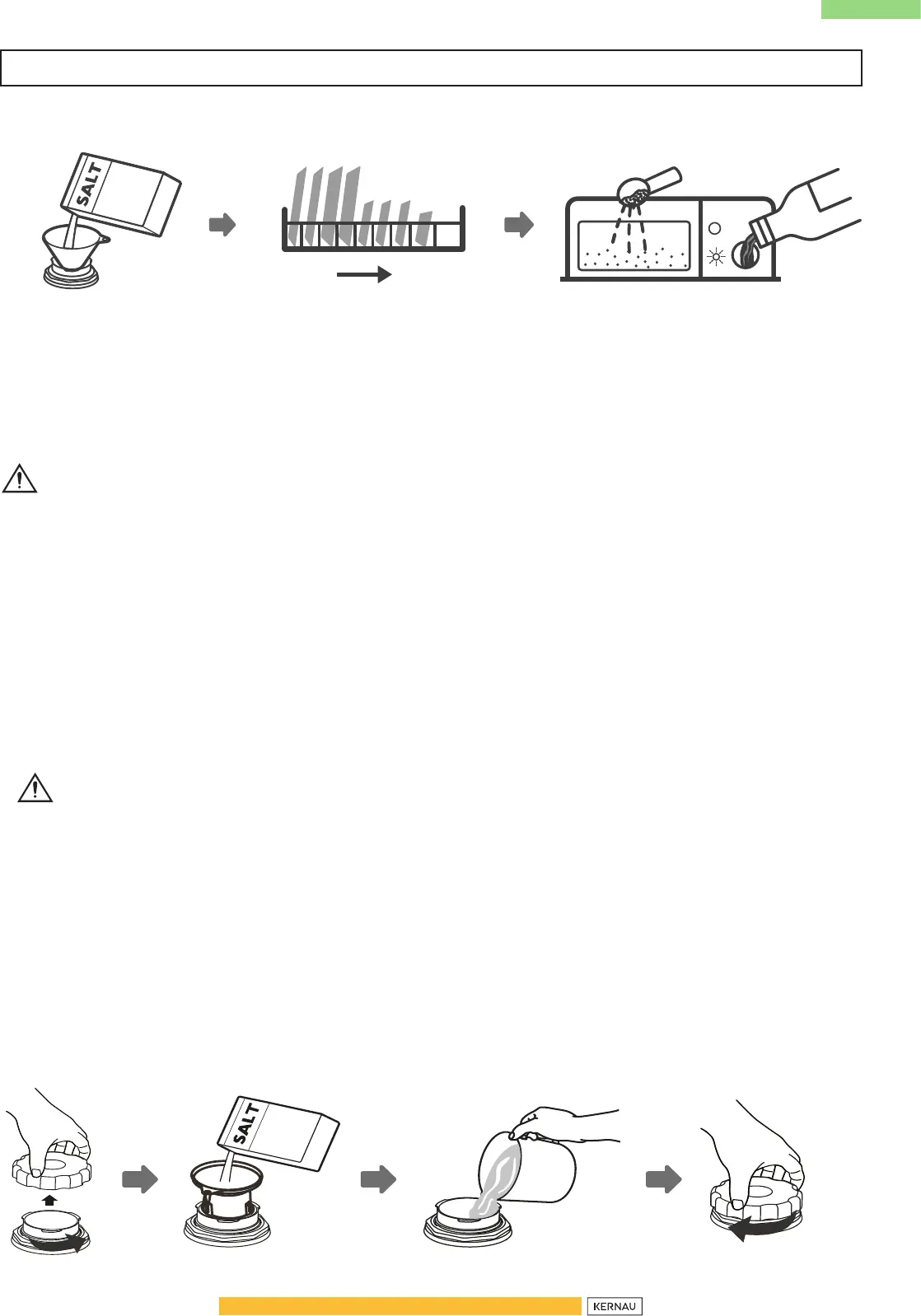 SALT

SALT

KERNAU