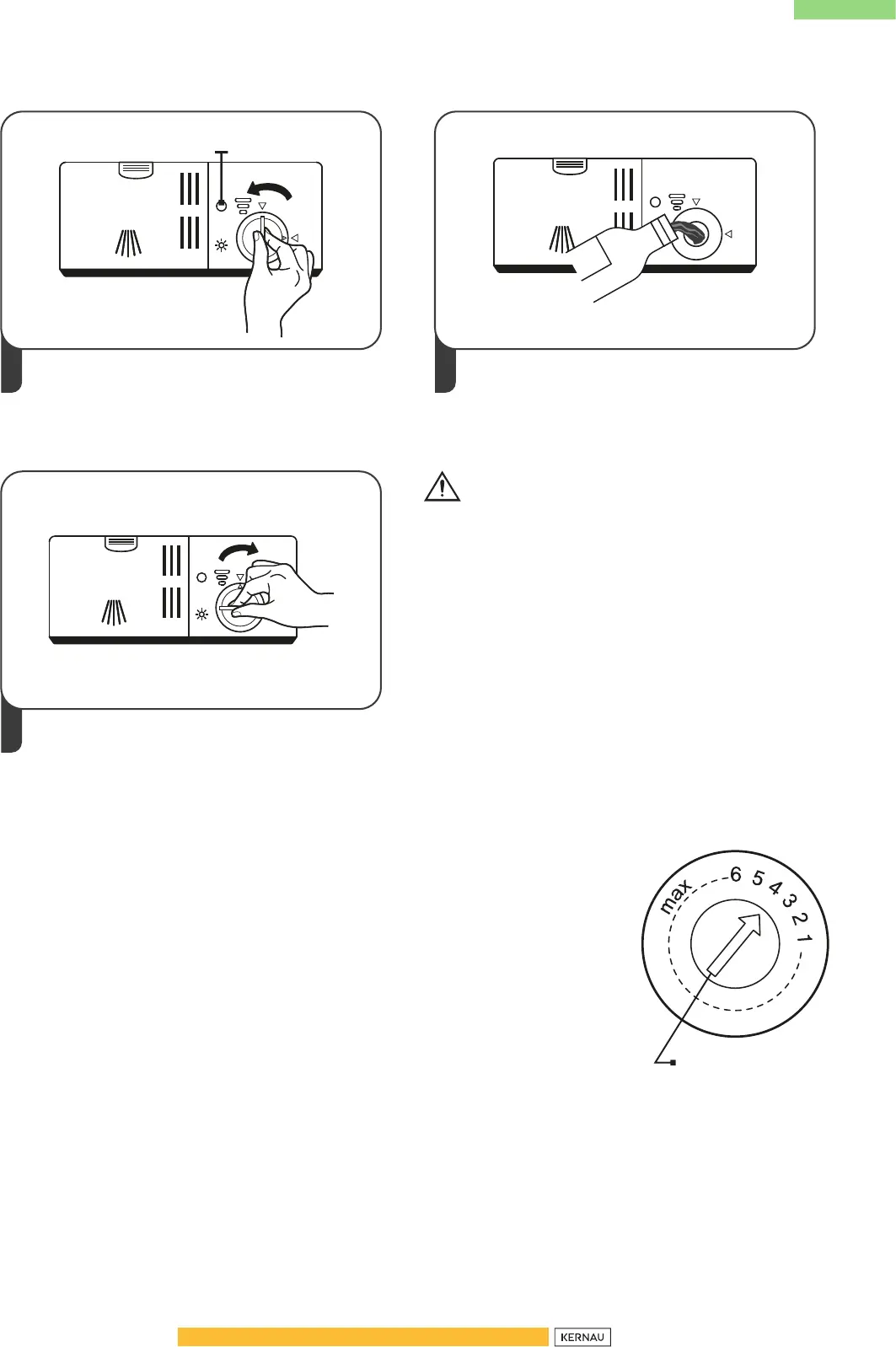 max 6 5 4 3 2 1

KERNAU