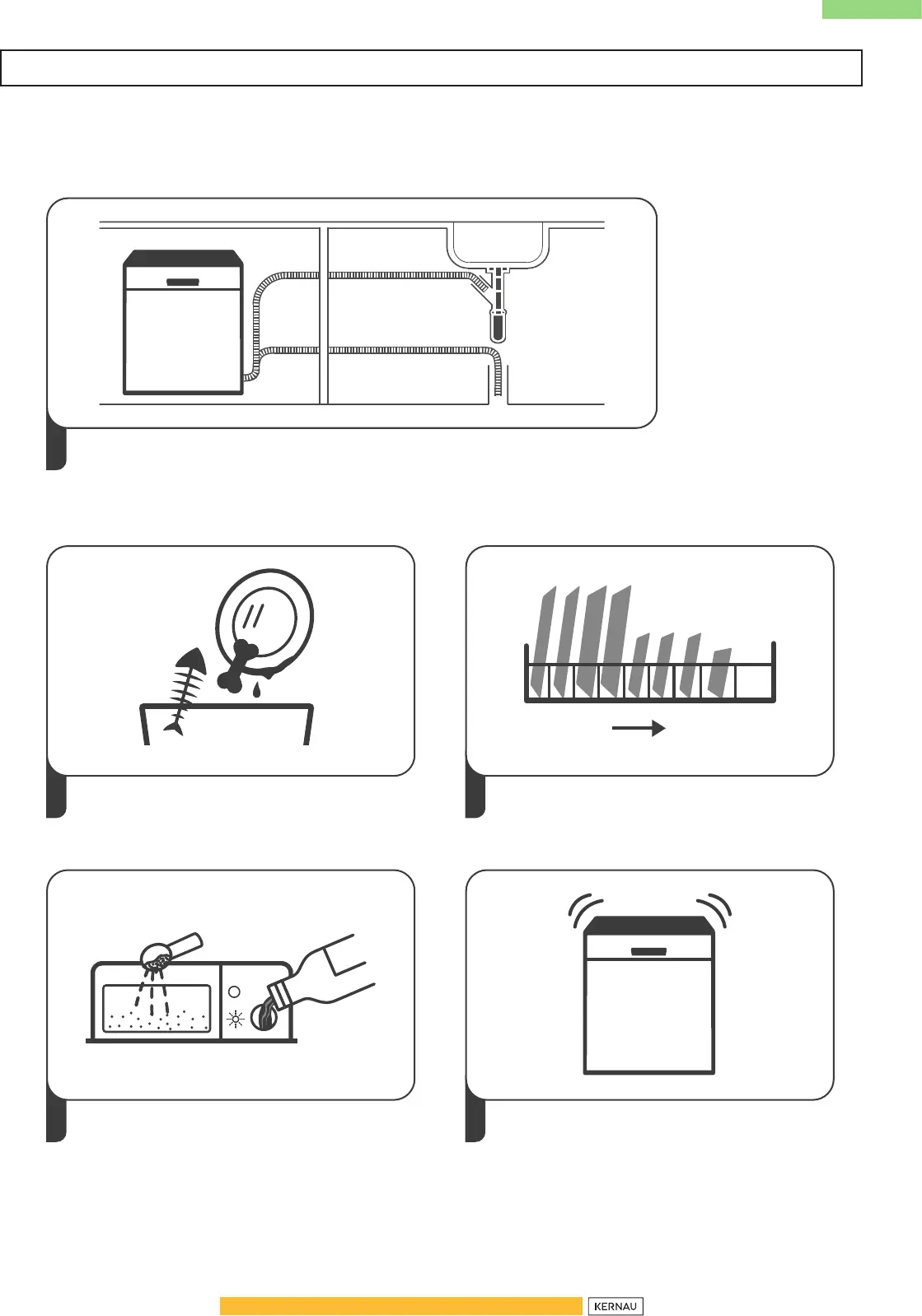 KERNAU