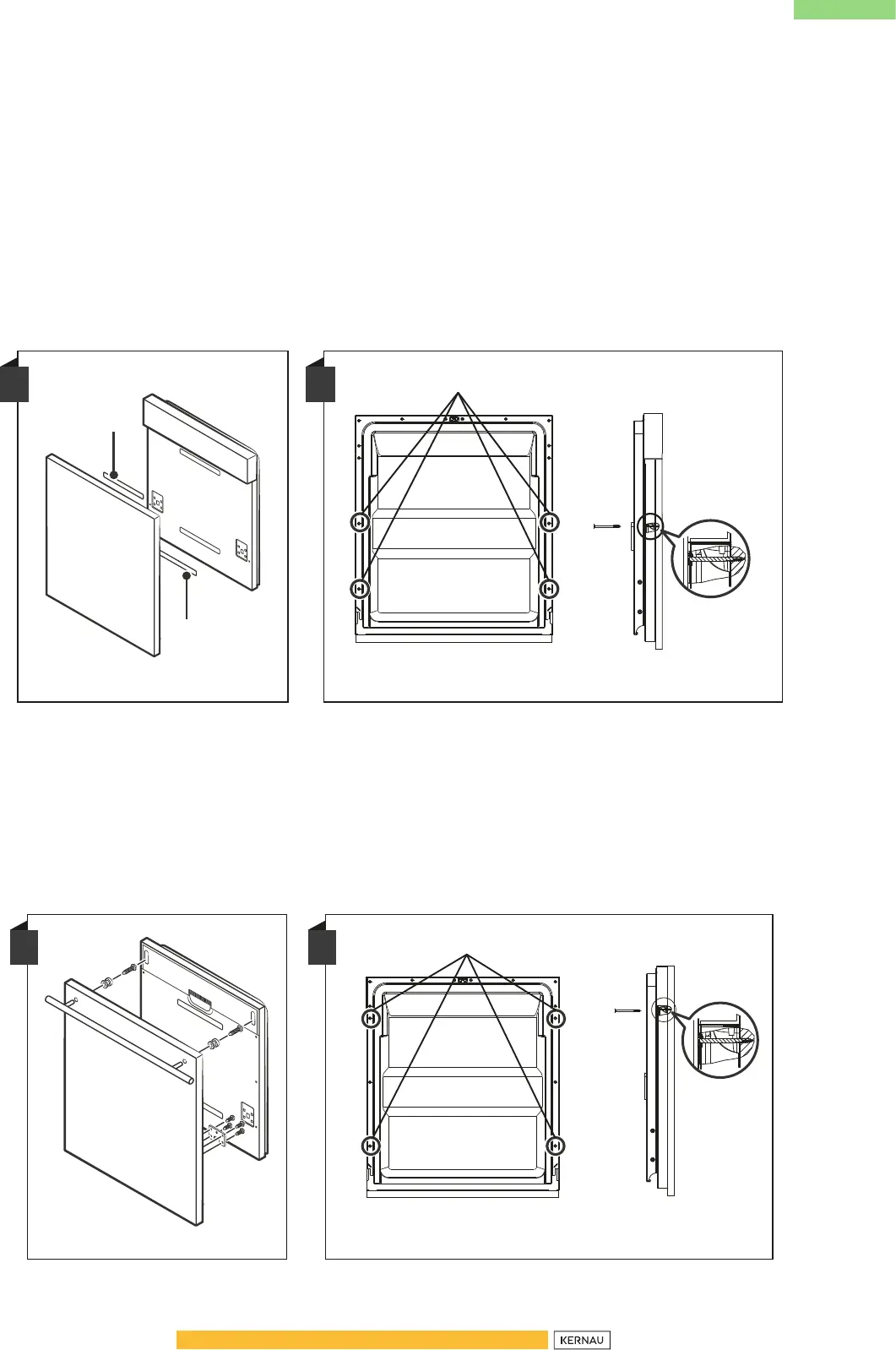 KERNAU