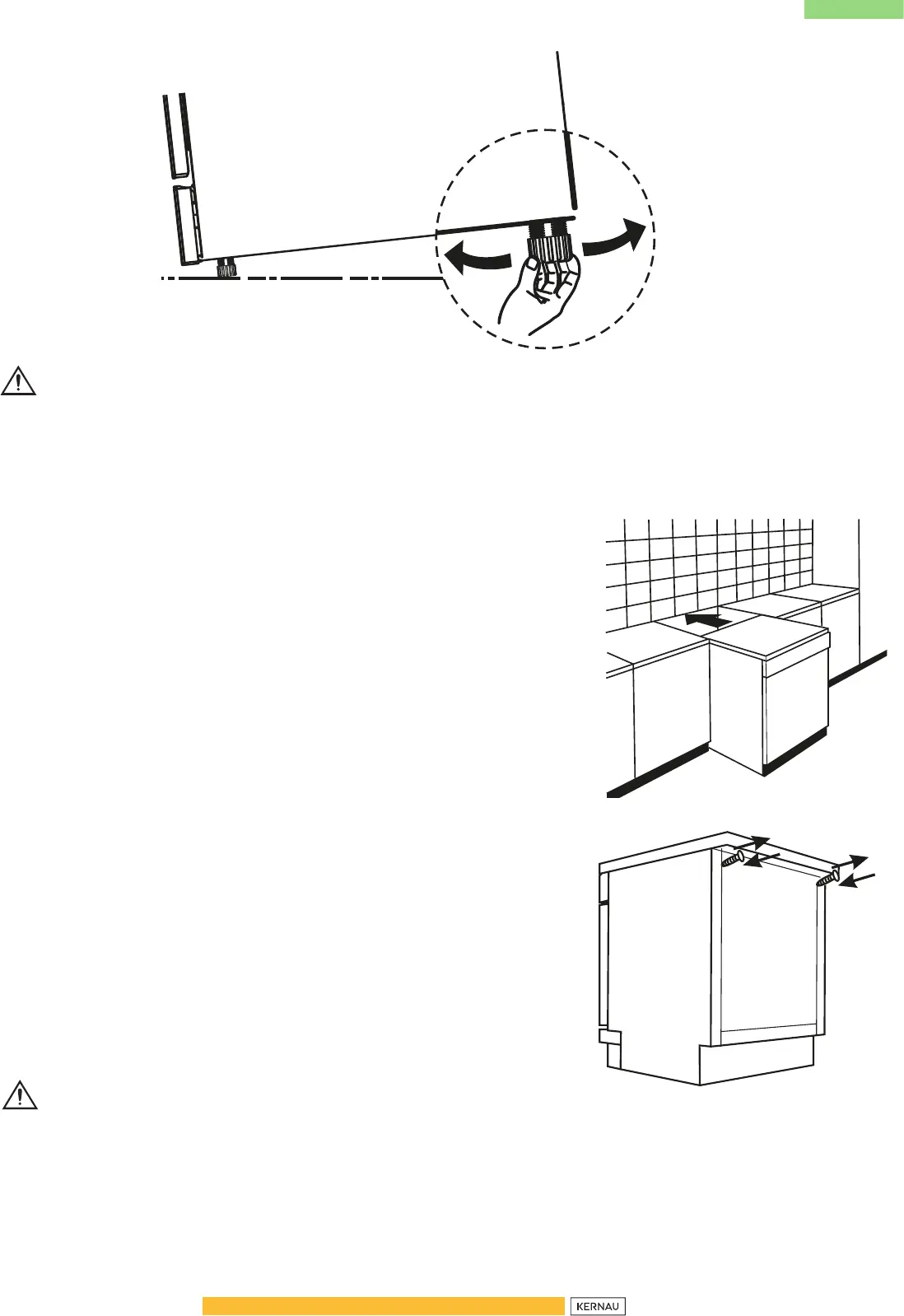 KERNAU