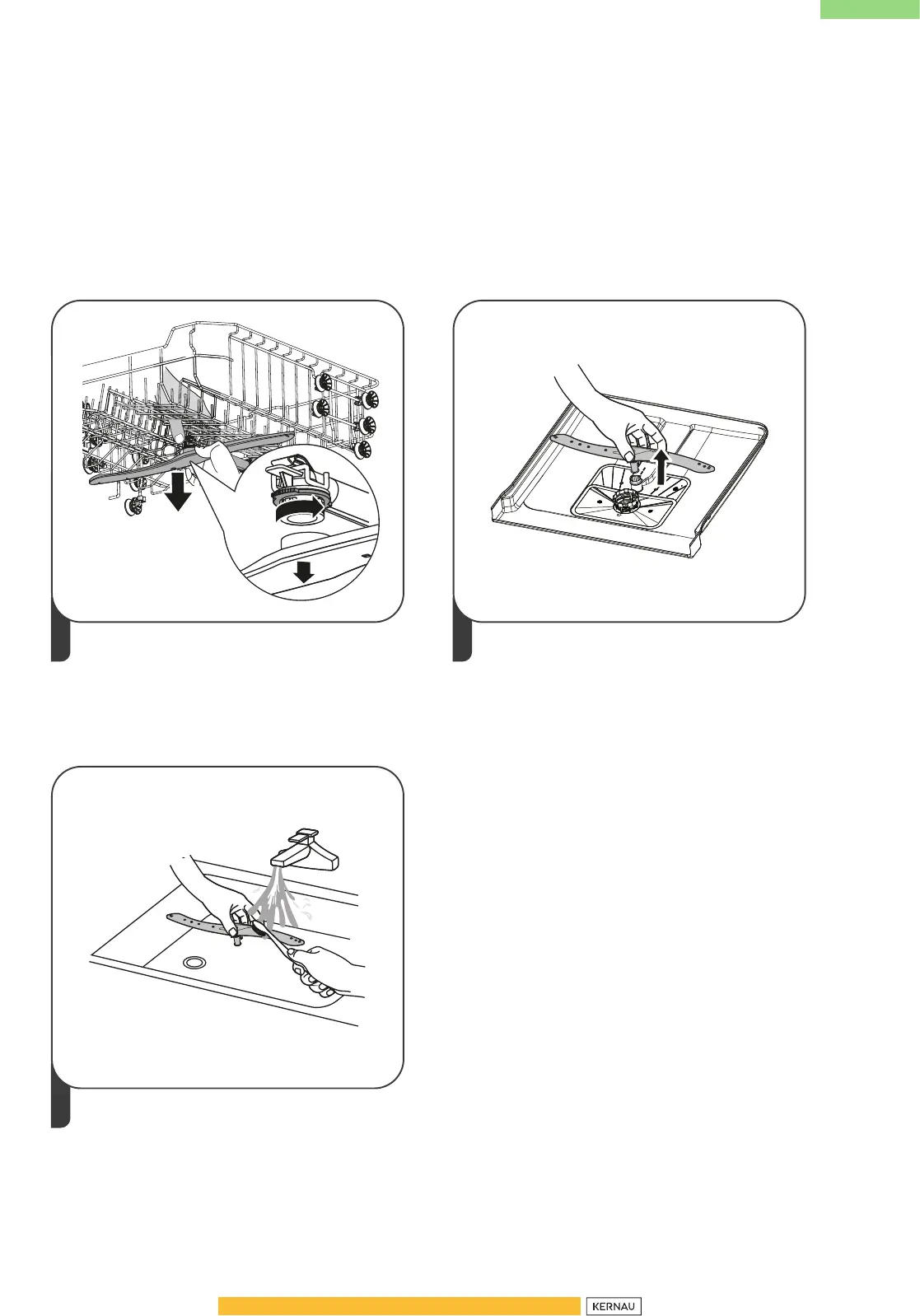 KERNAU