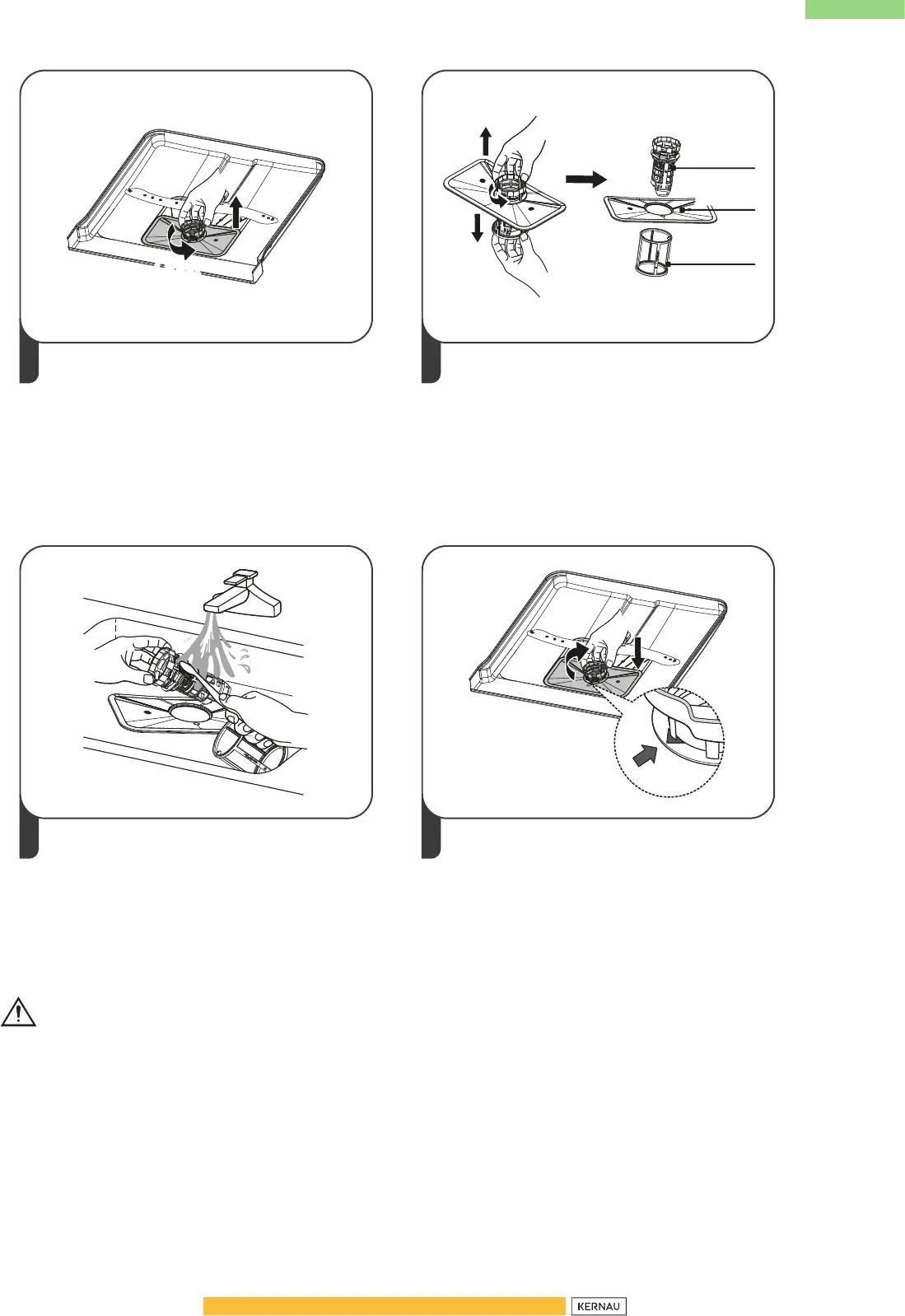 KERNAU