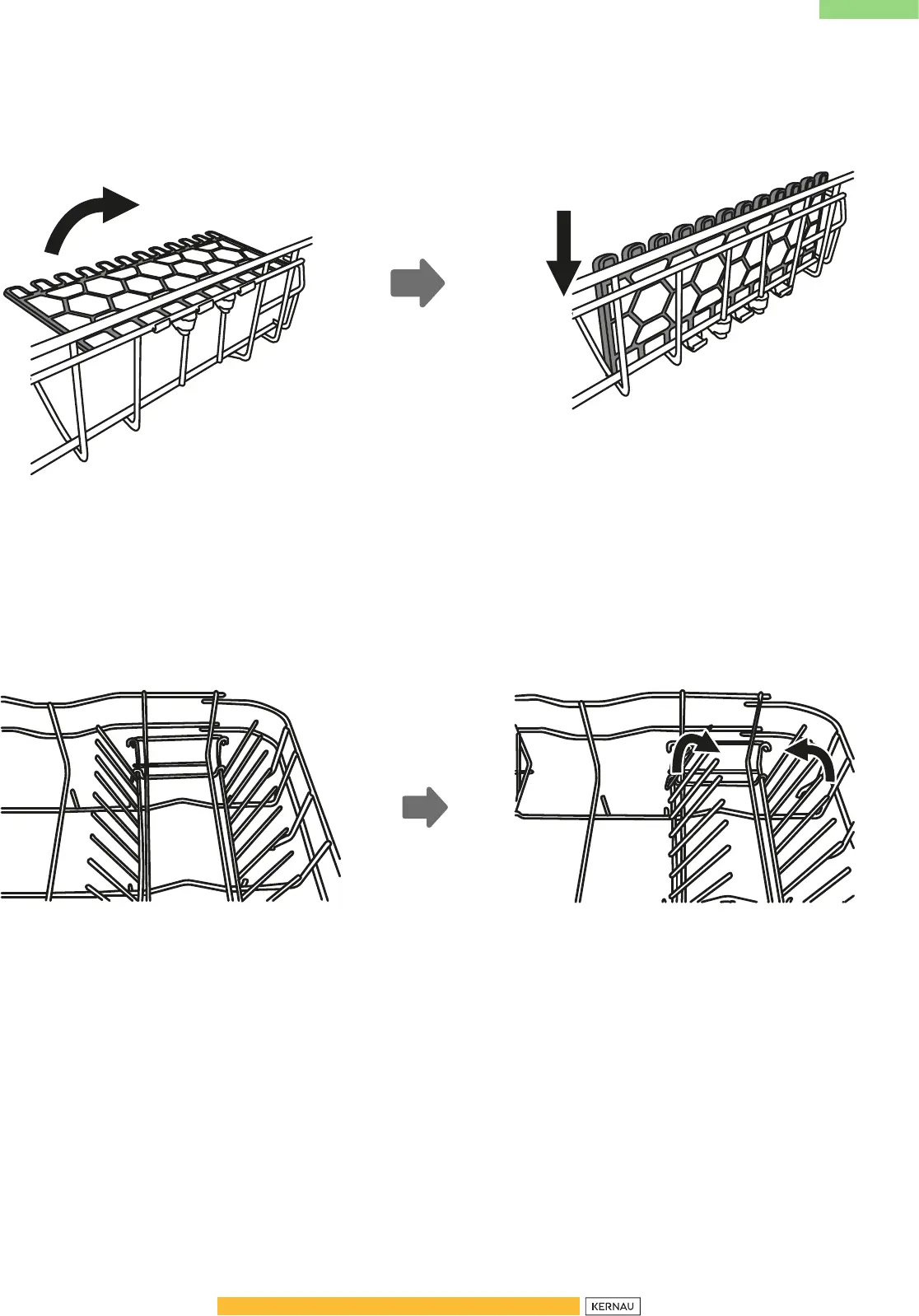 KERNAU