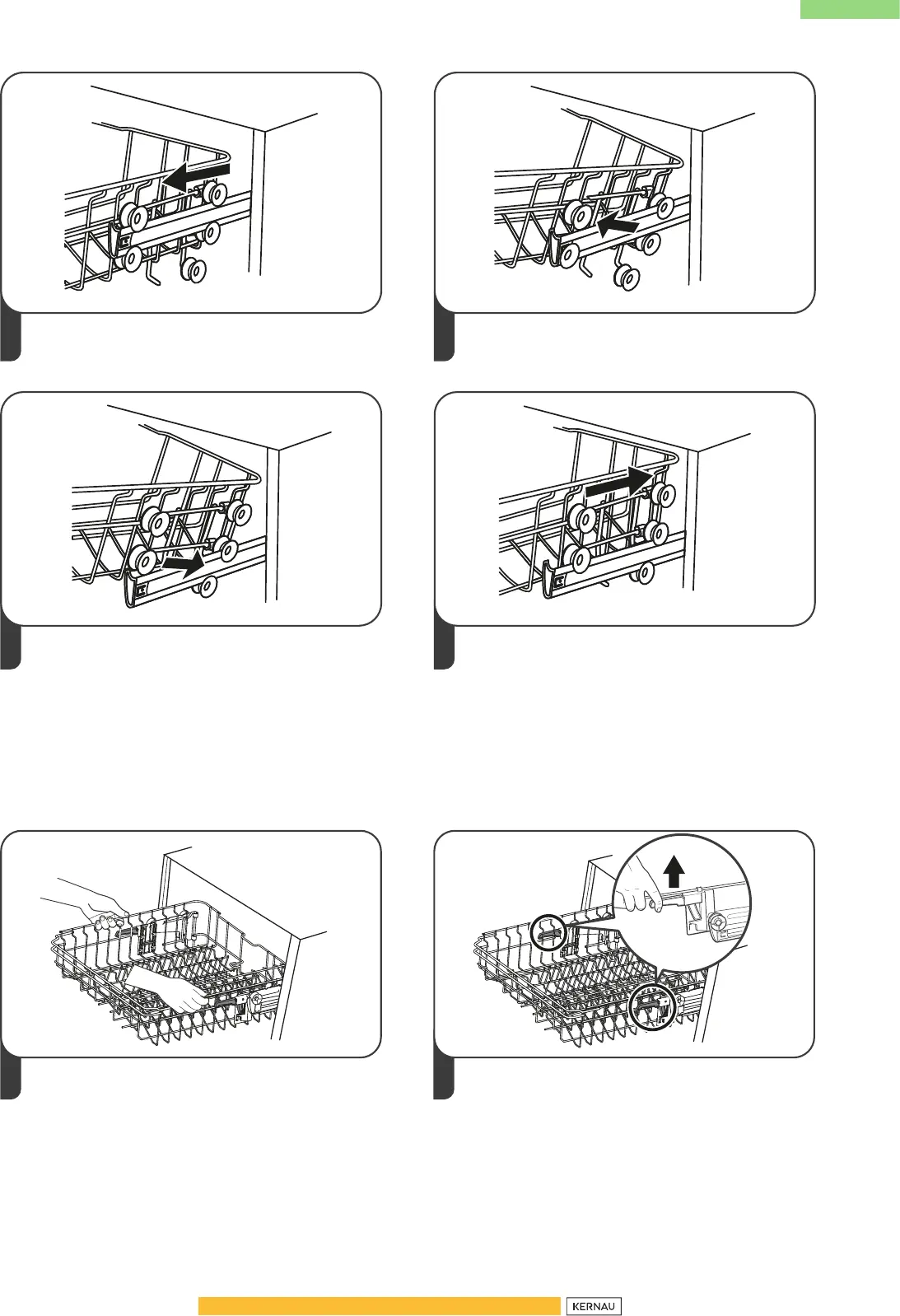 KERNAU