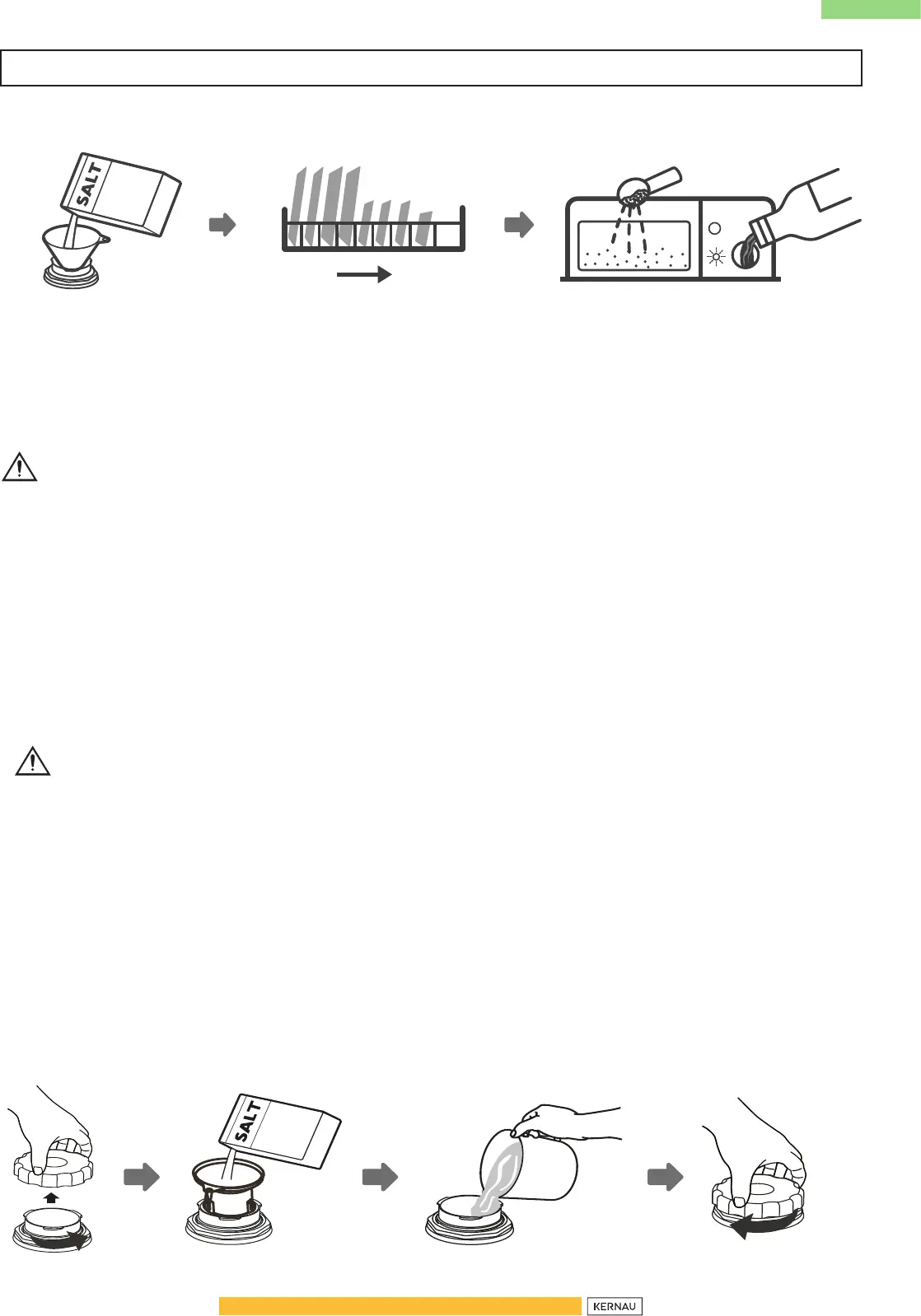 SALT

SALT

KERNAU