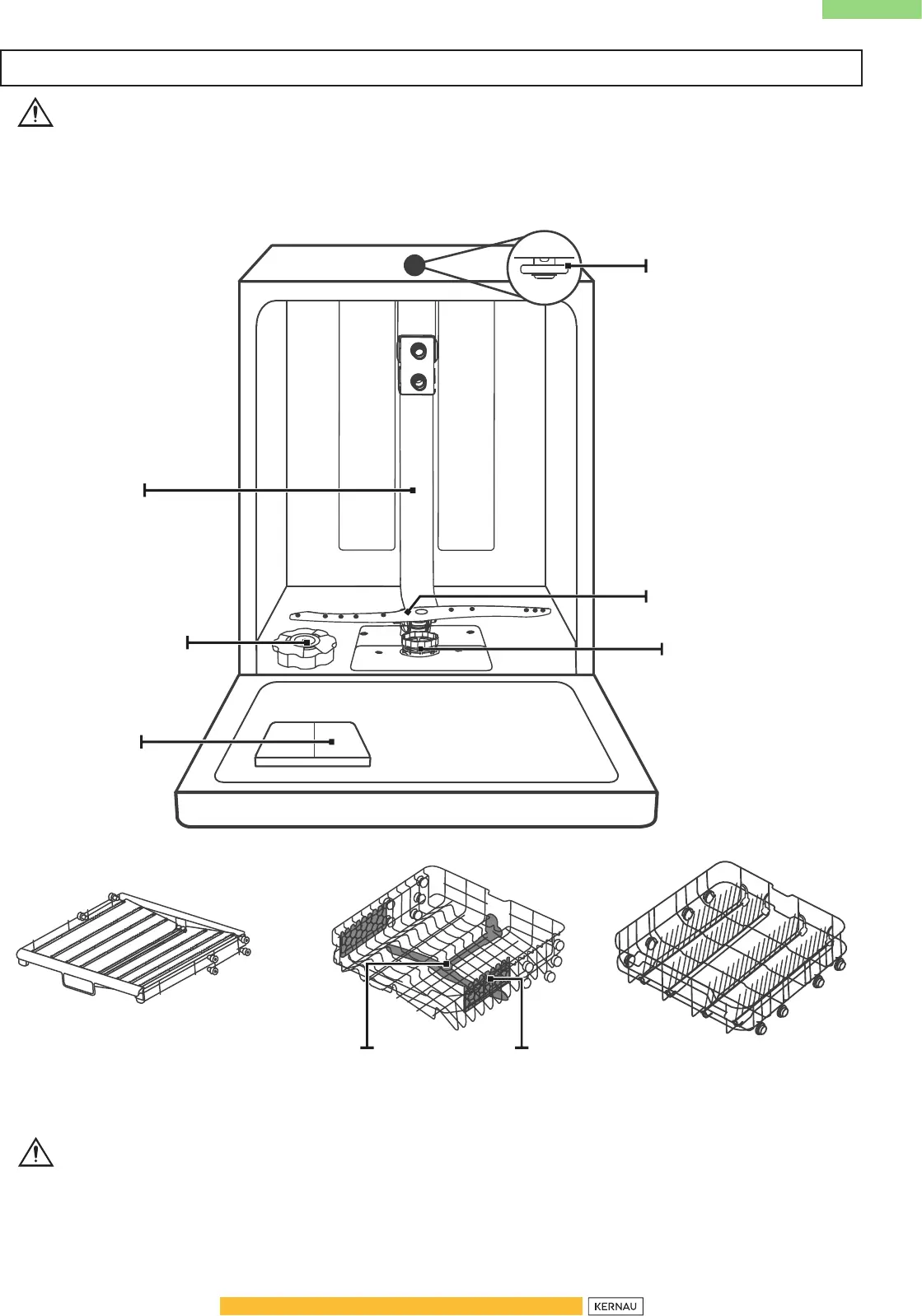 KERNAU