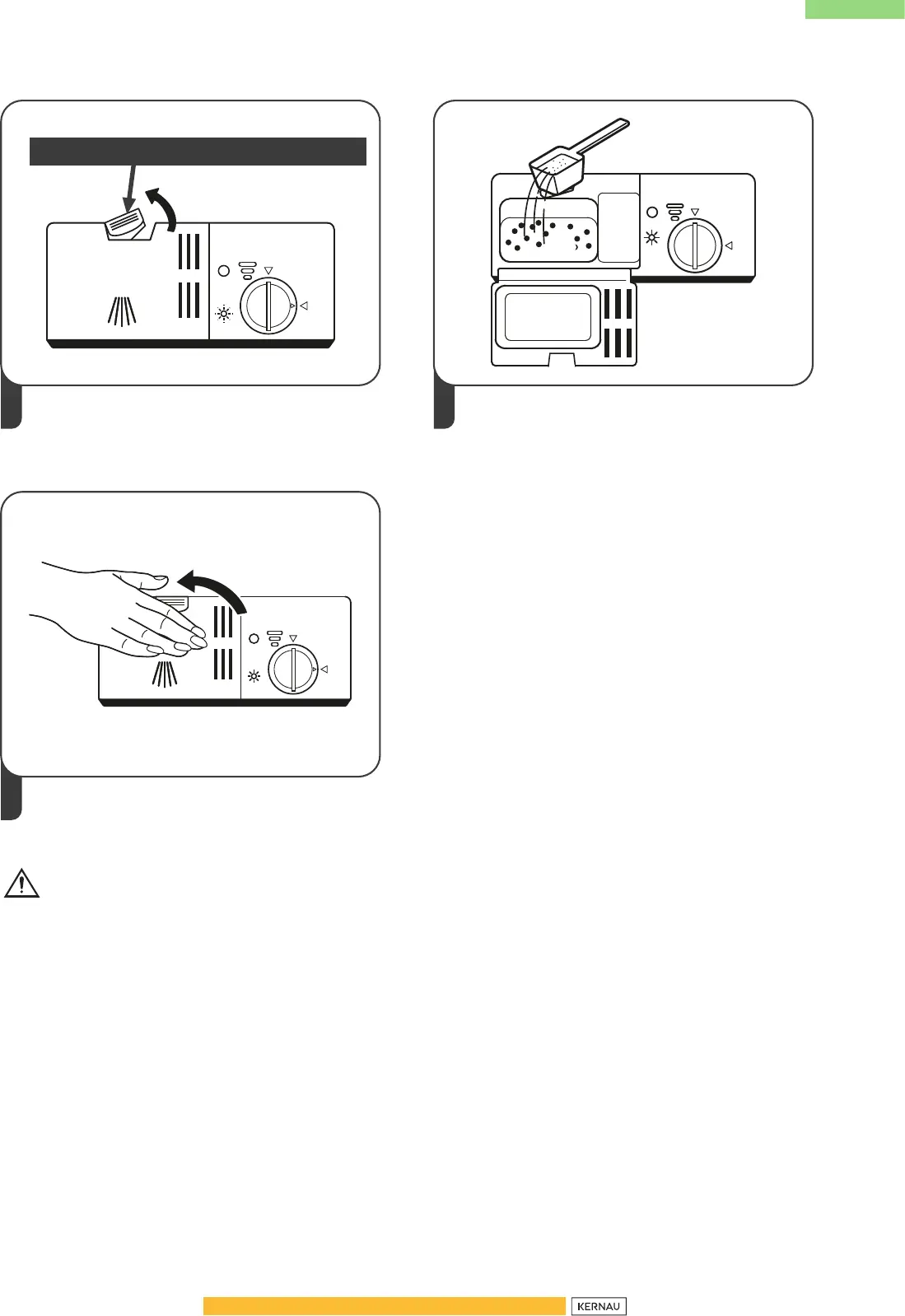 KERNAU