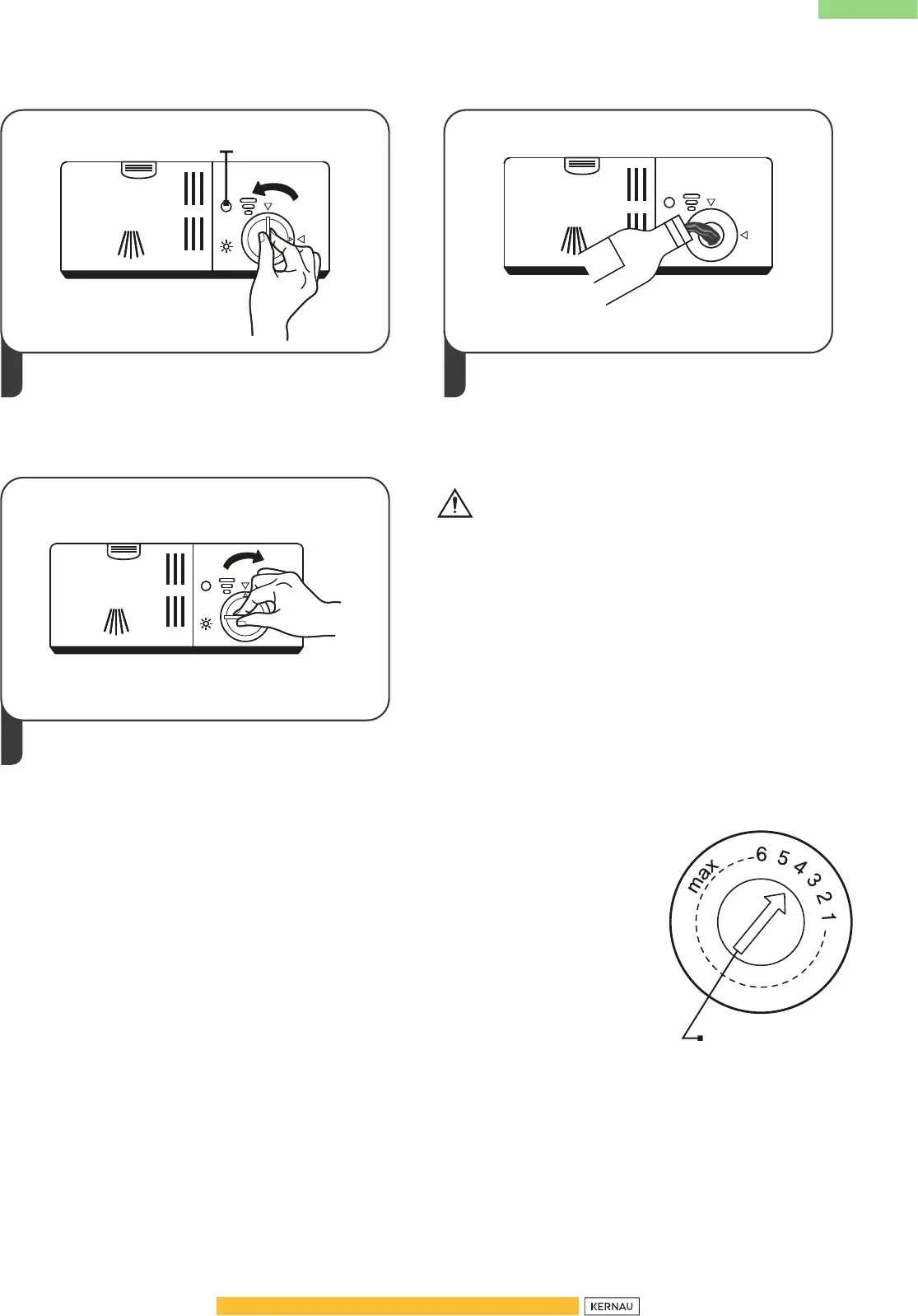 max 6 5 4 3 2 1

KERNAU