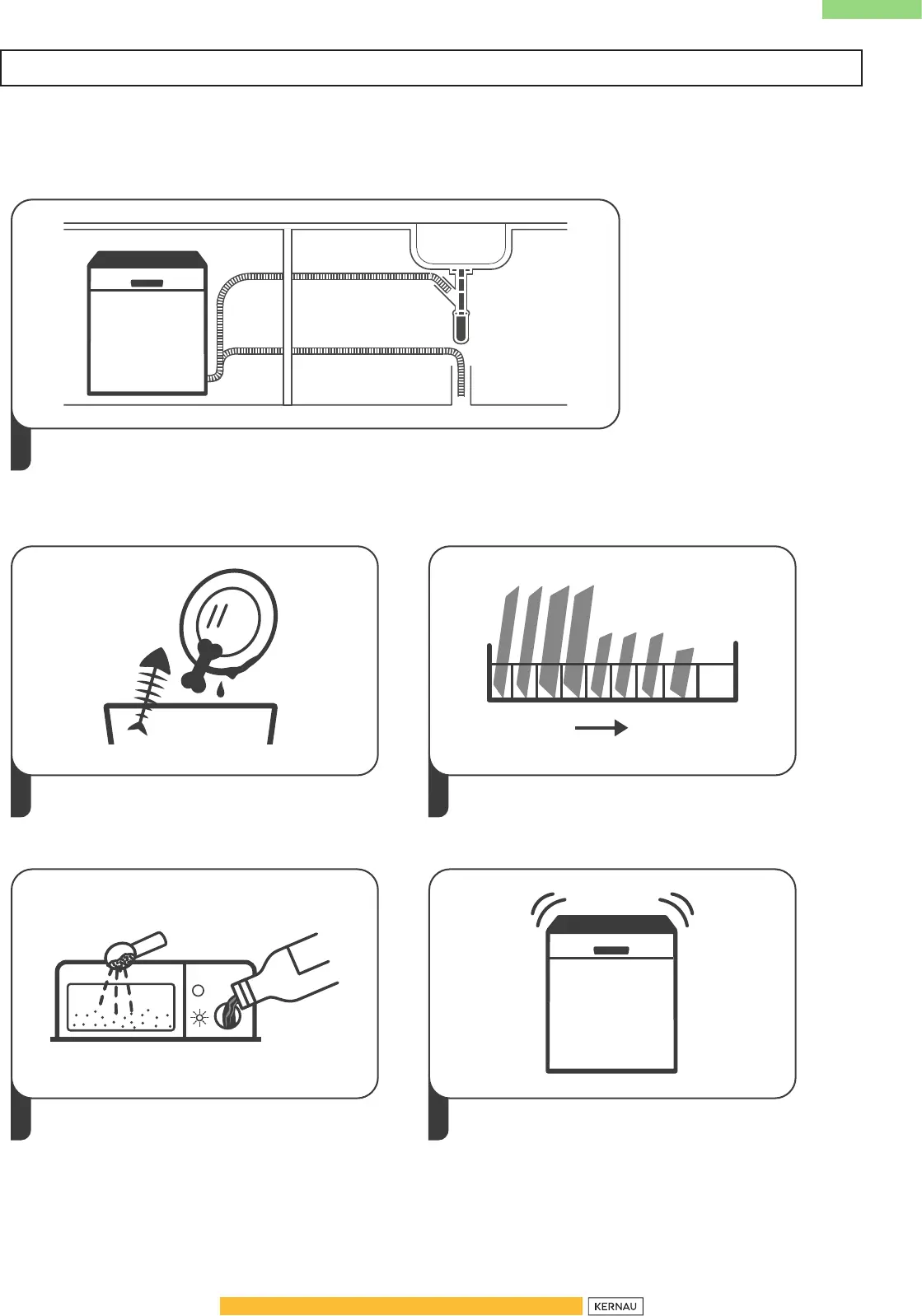 KERNAU