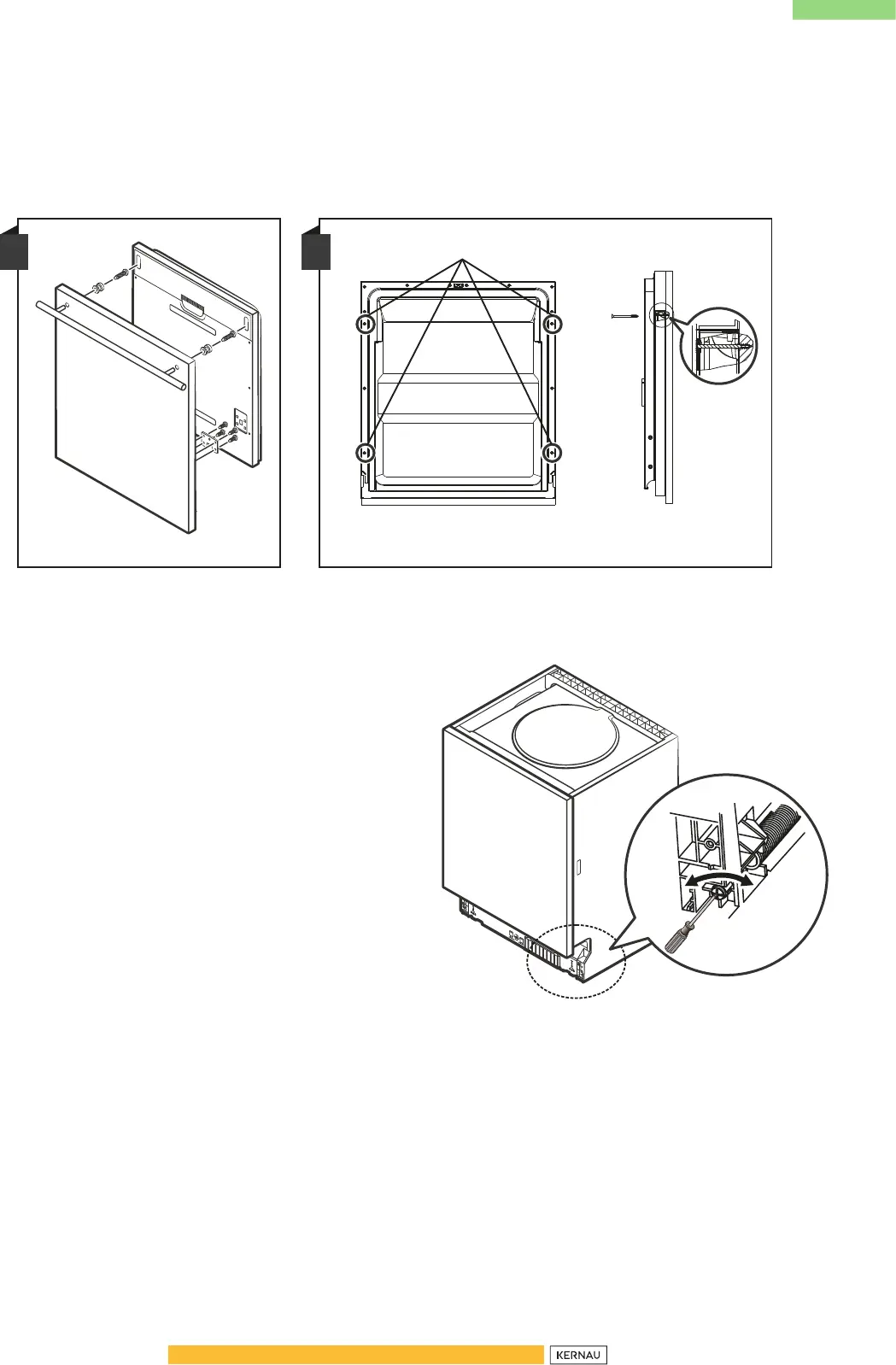 KERNAU