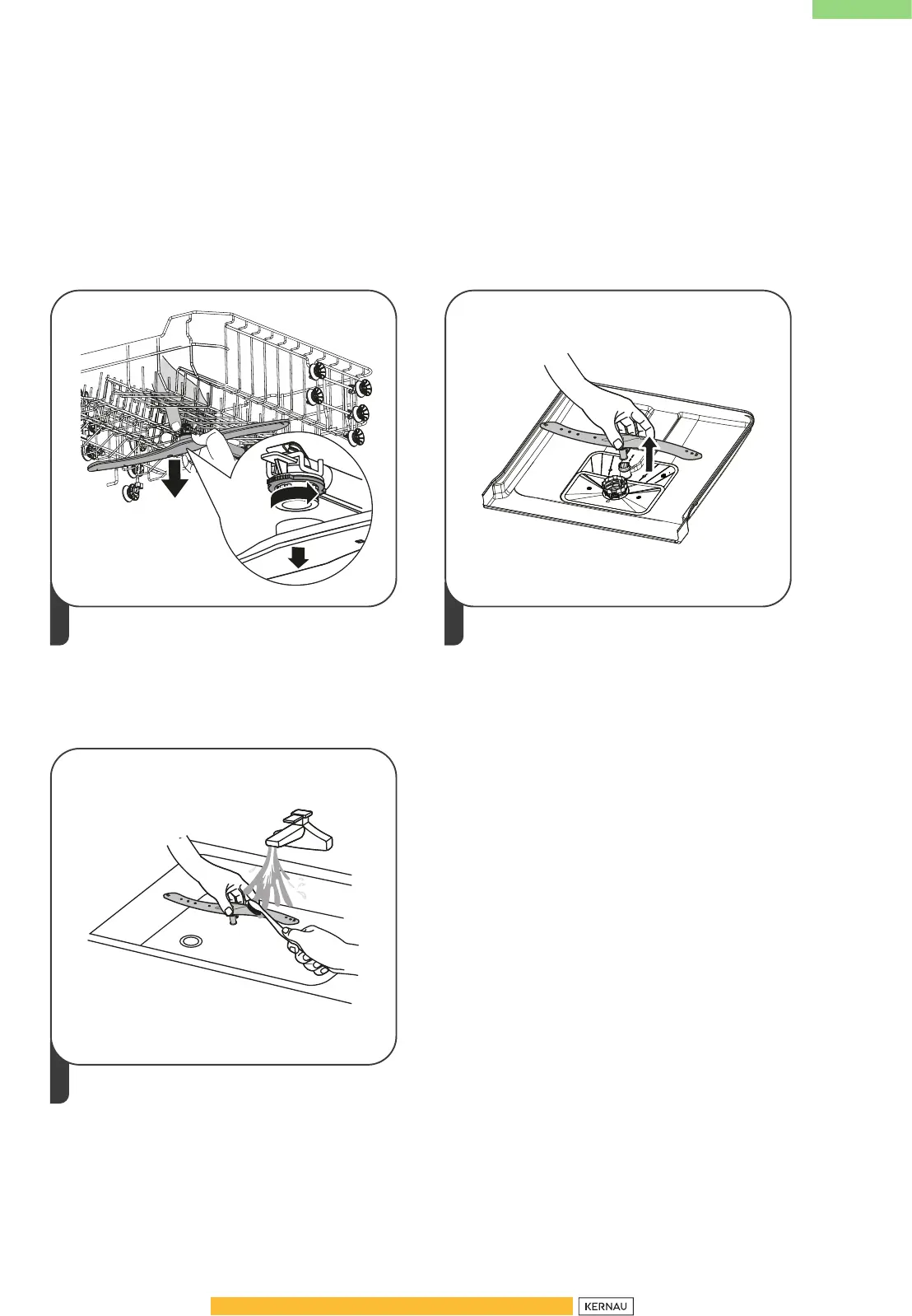 KERNAU