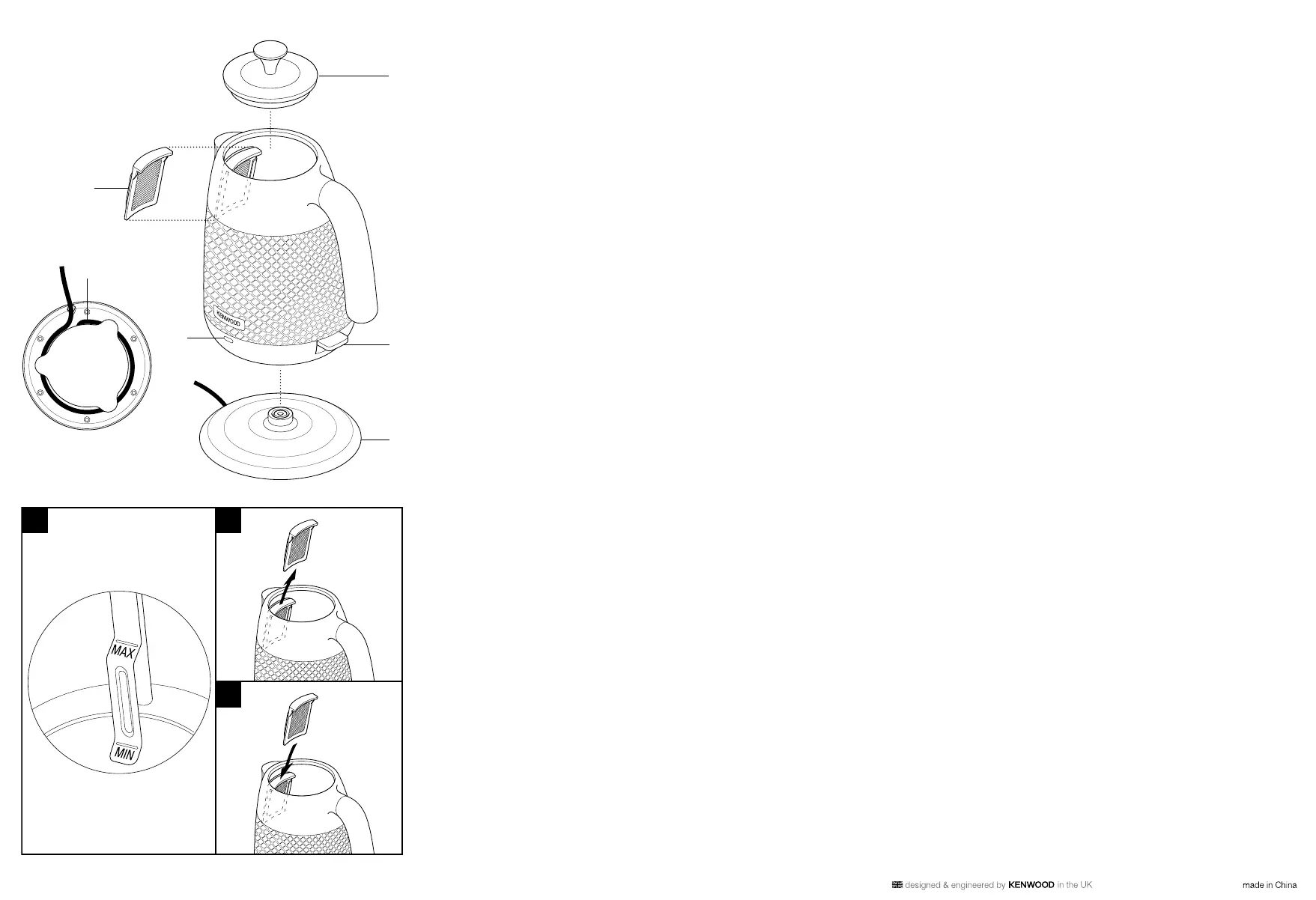 KENWOOD

MAX

MIN

designed & engineered by KENWOOD in the UK

made in China