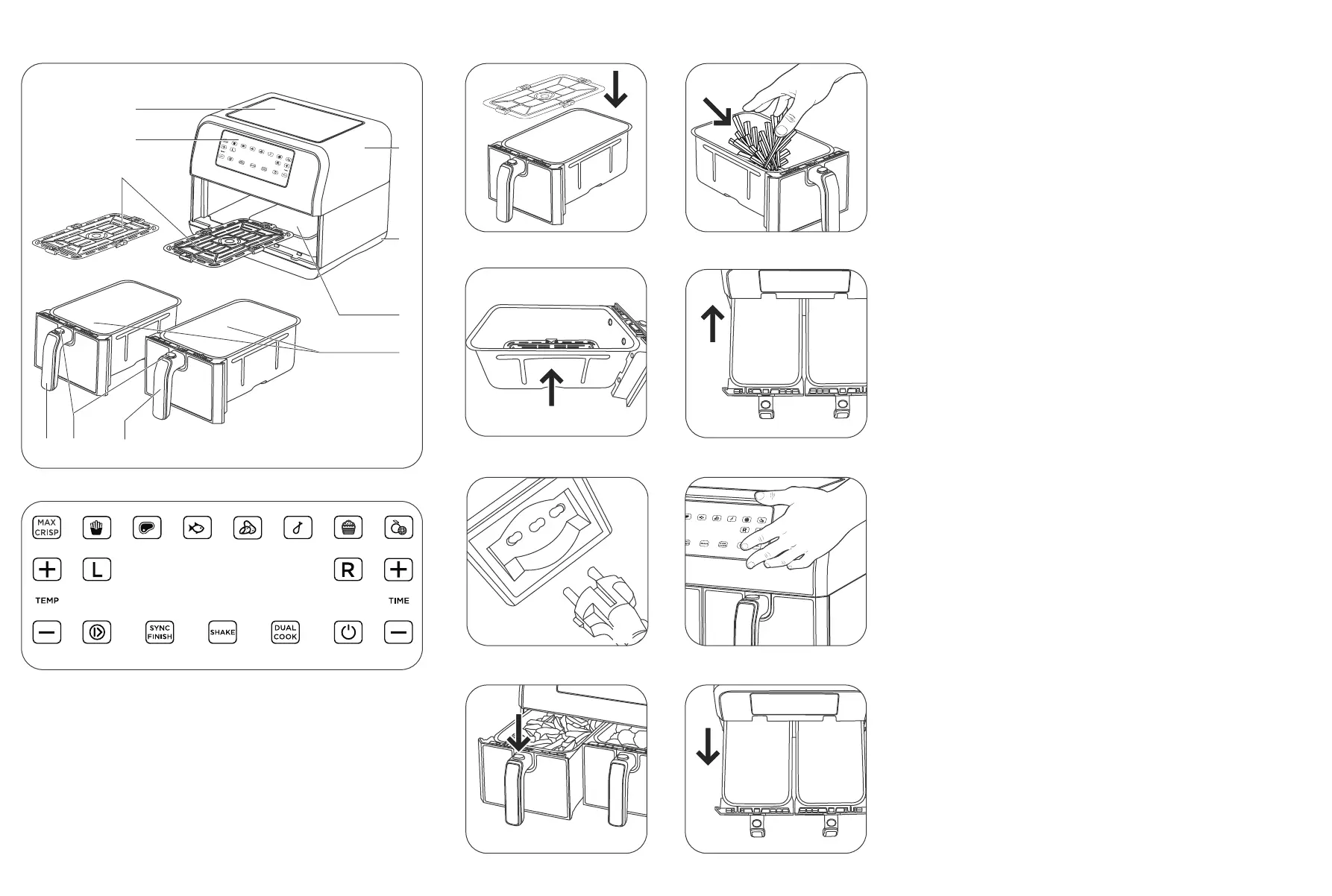 MAX CRISP

L

R

TEMP

TIME

SYNC FINISH

SHAKE

DUAL COOK