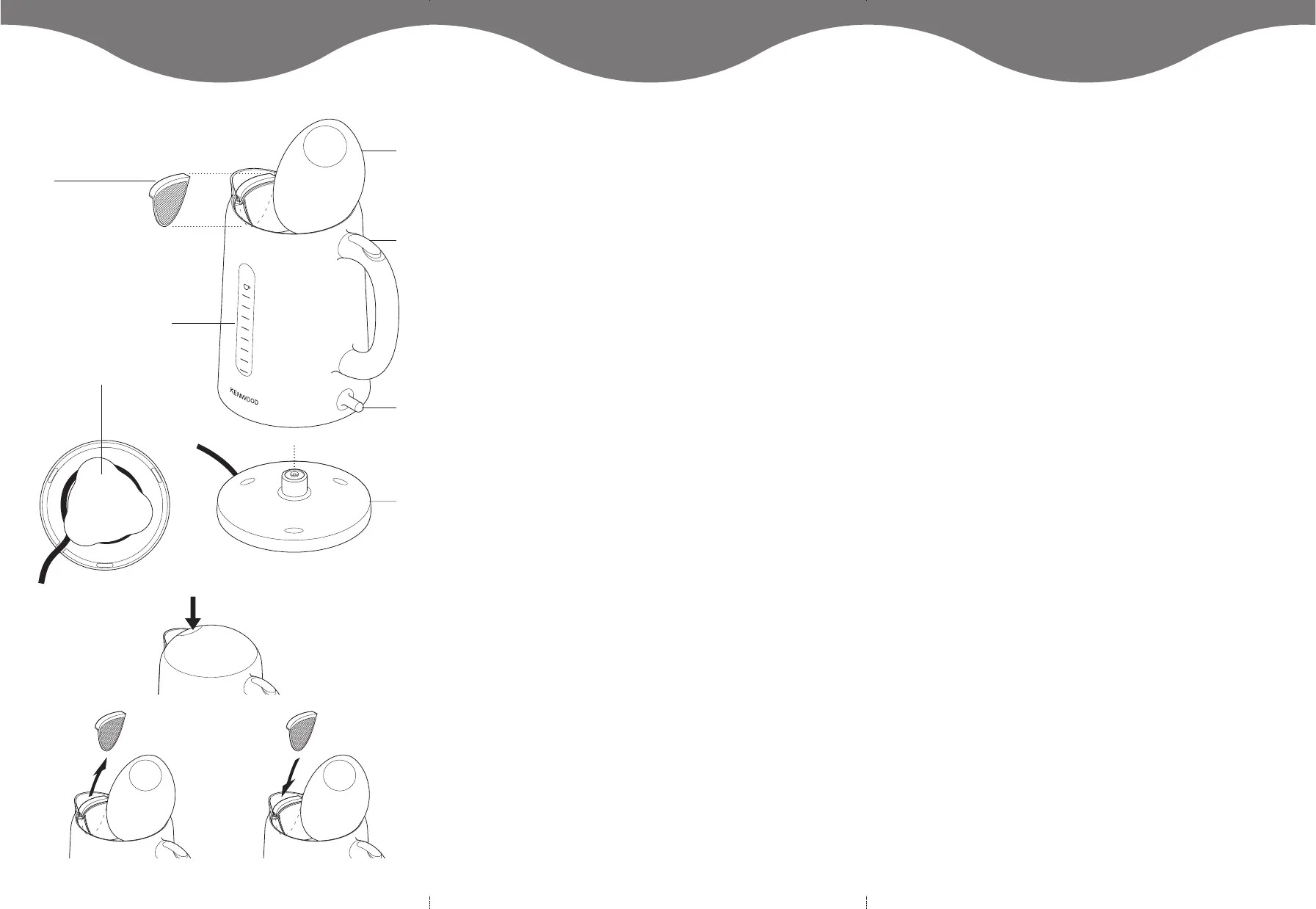 KENWOOD