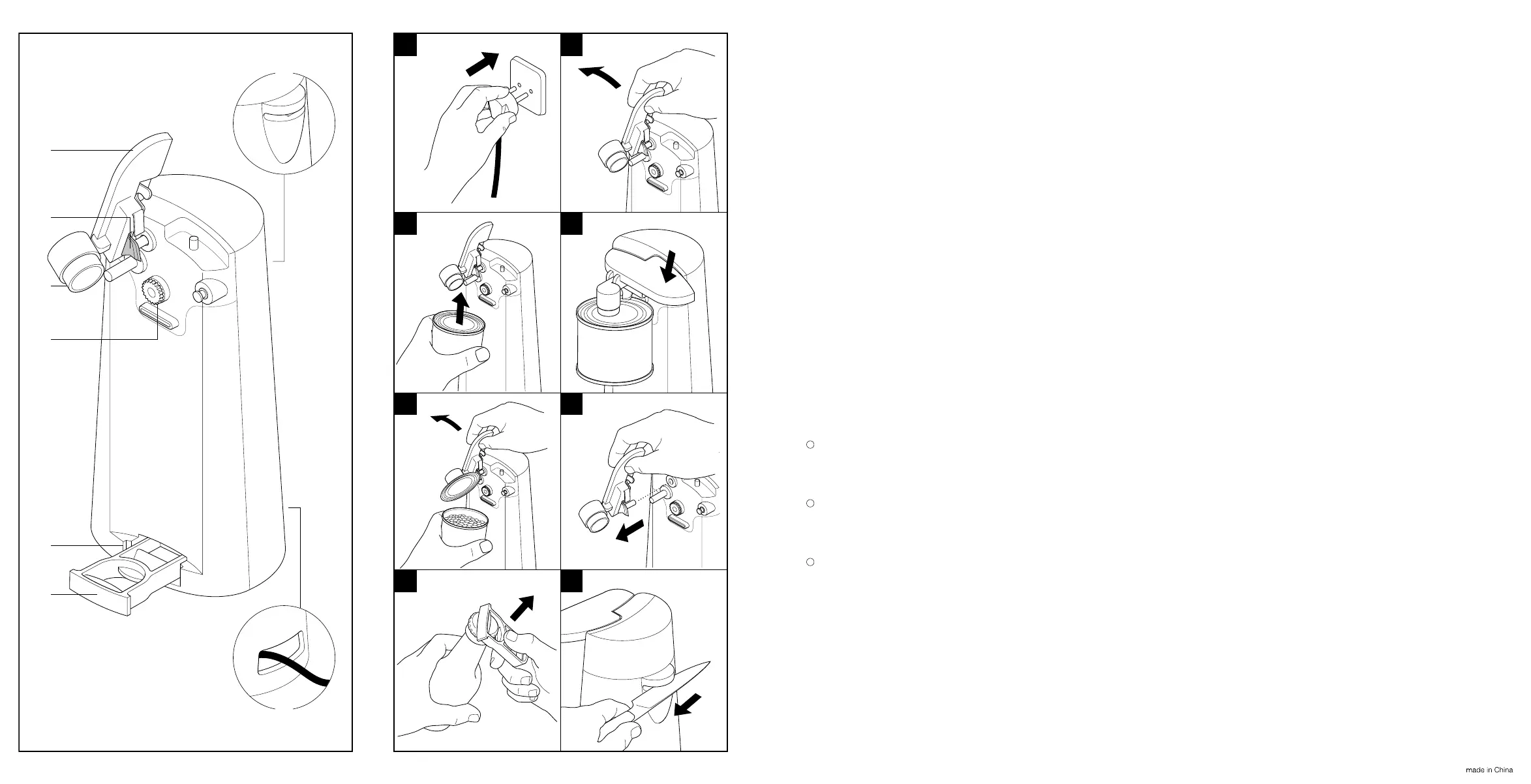 made in China