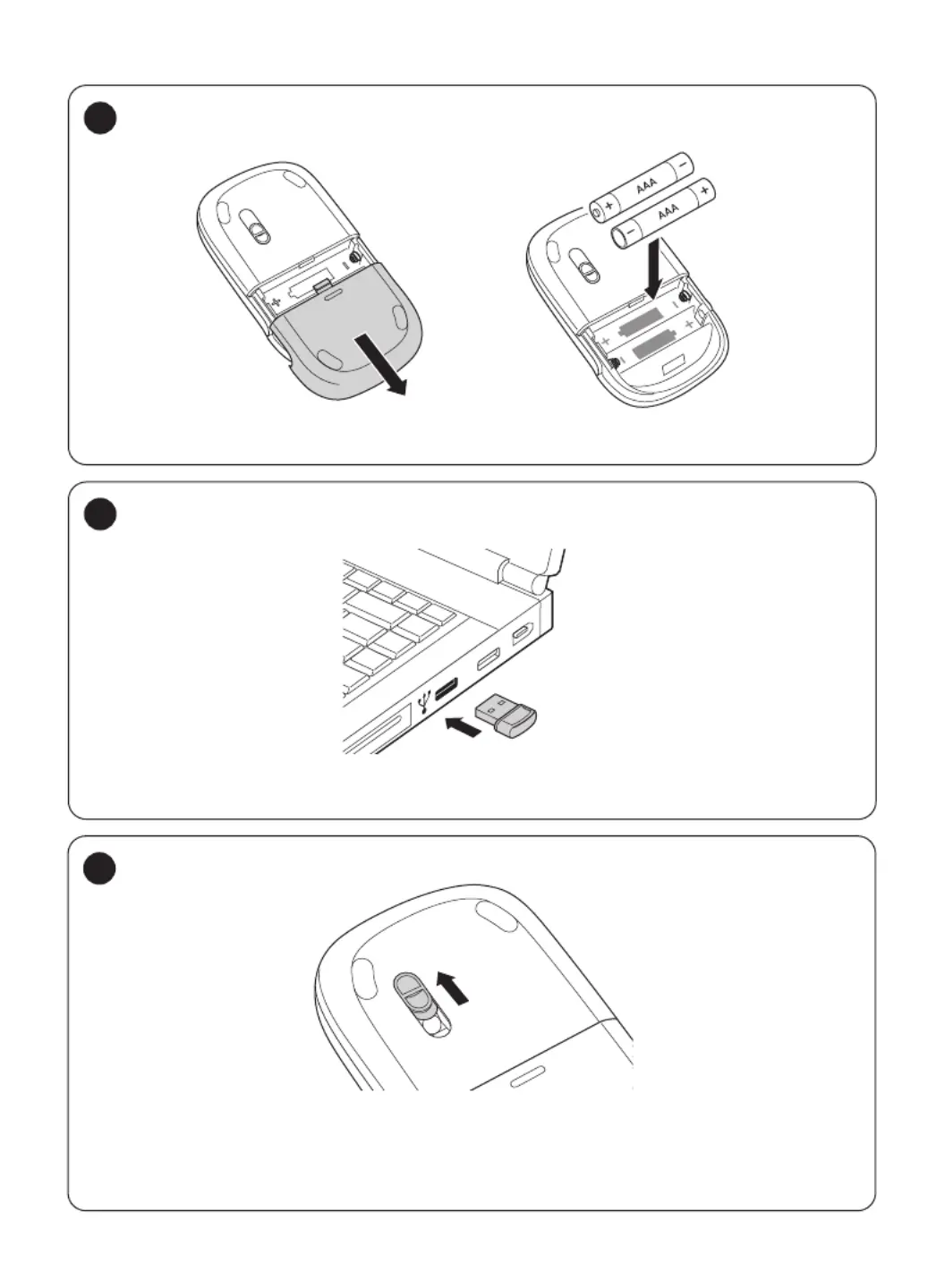 AAA
AAA