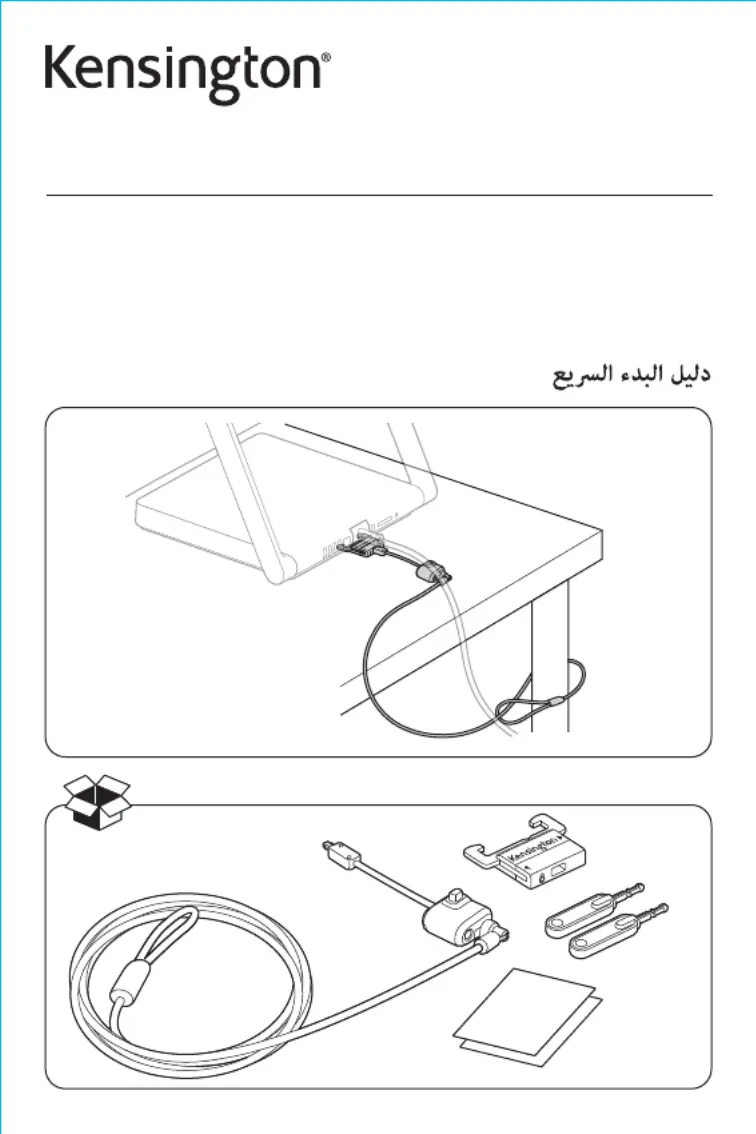 Kensington®

دليل البدء السريع

Kensington