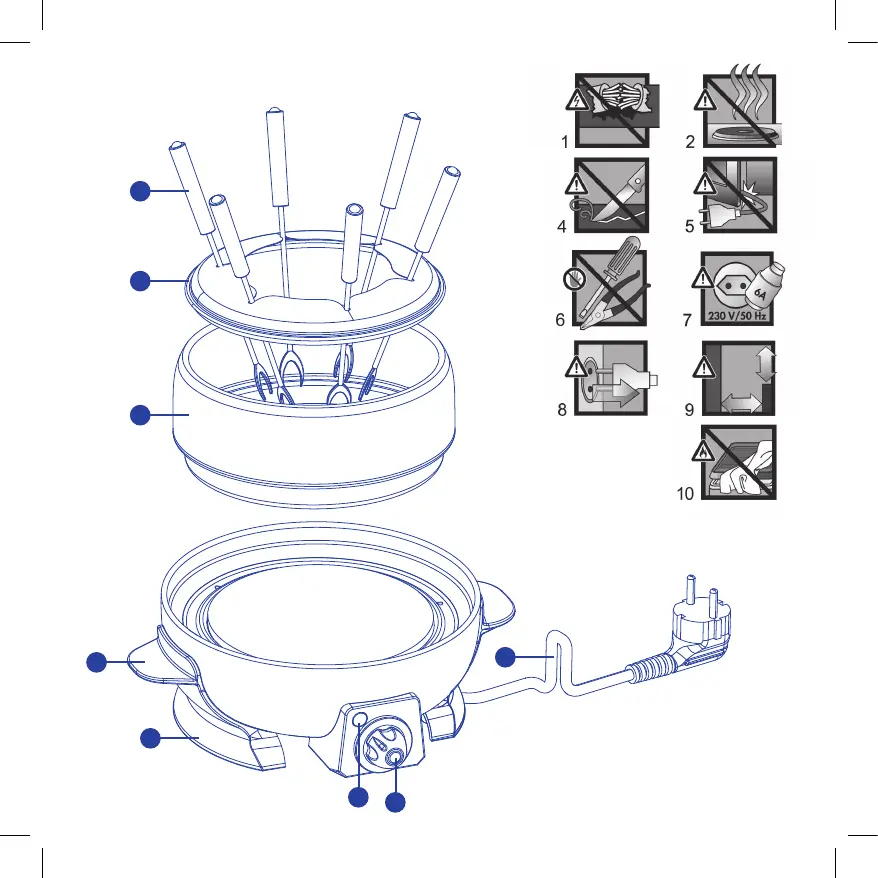 1
2
4
5
6
7
6A
230 V/50 Hz
8
9
10