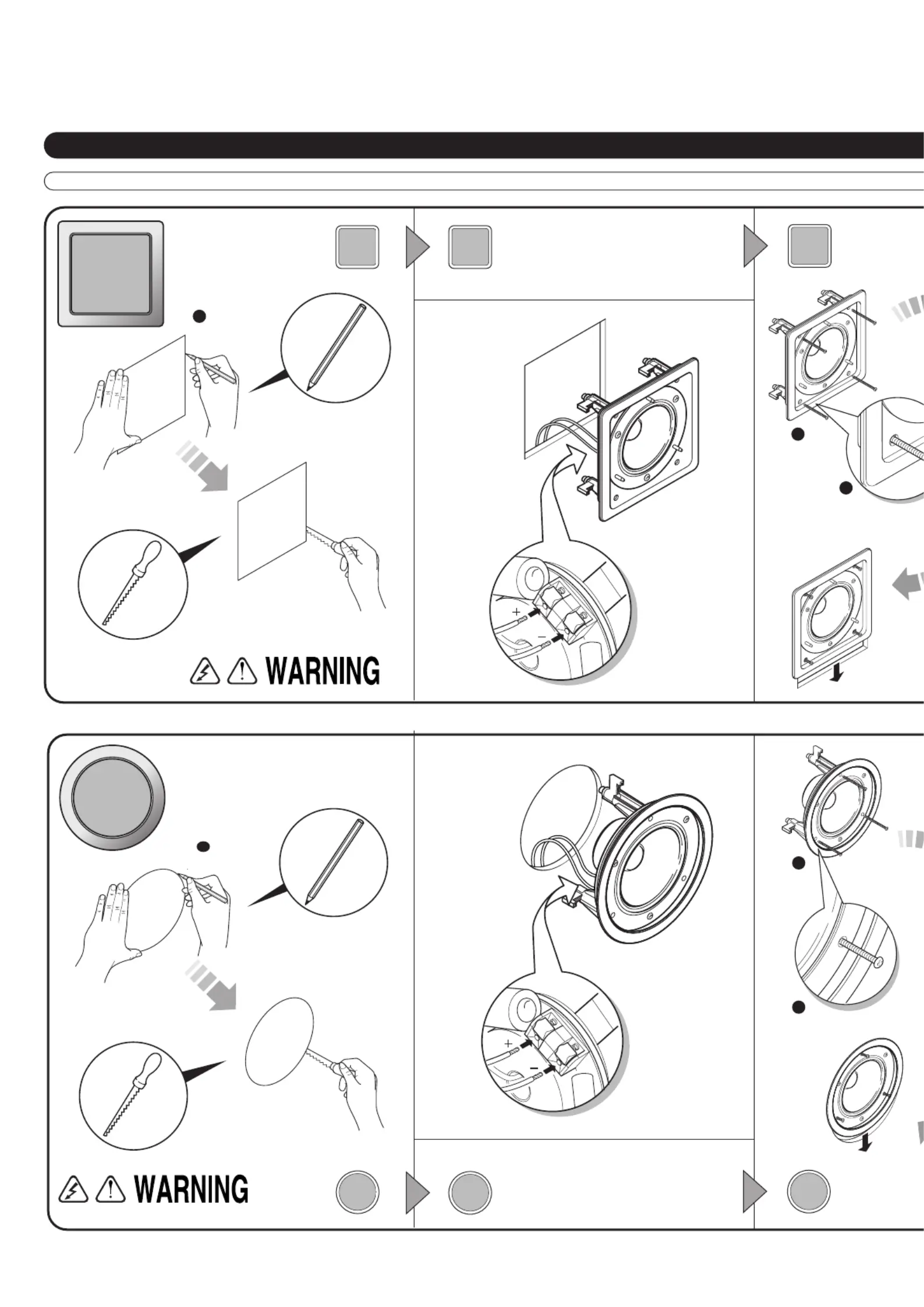 WARNING

+
−

+
−

WARNING